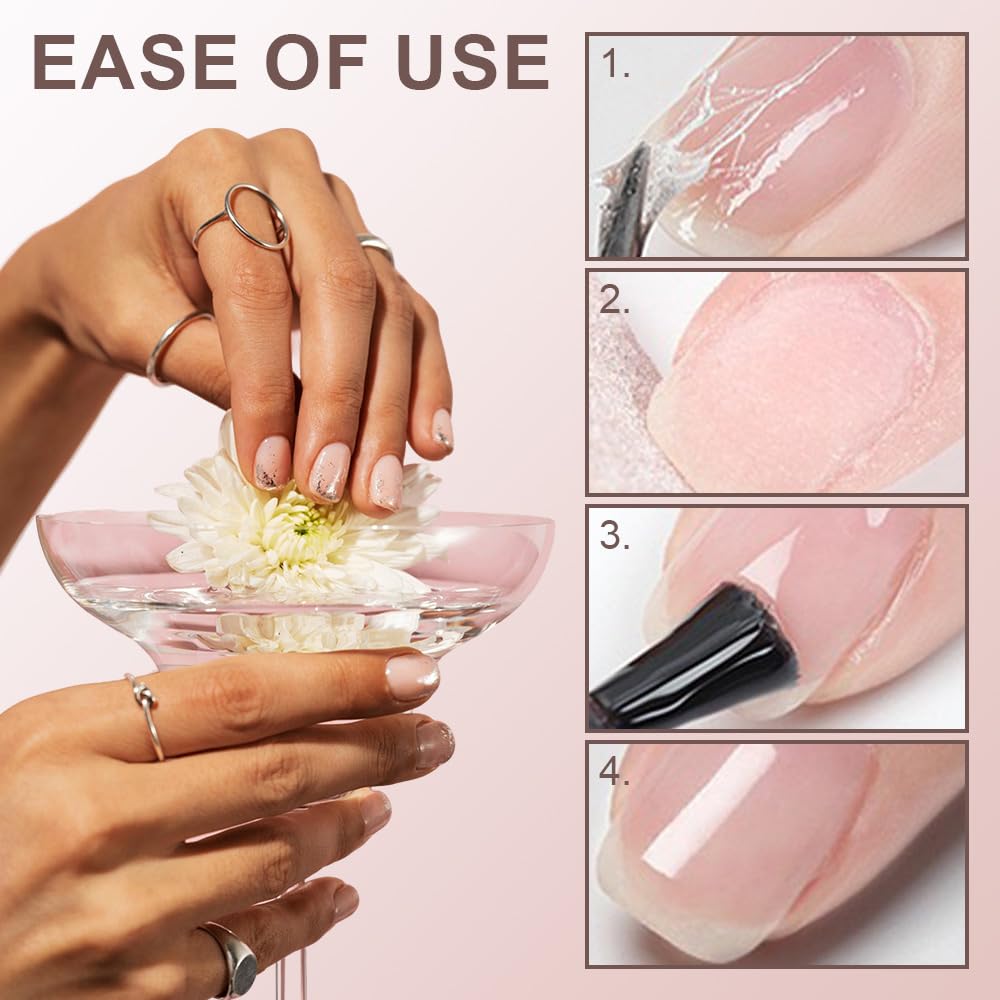 EASE OF USE

1.

2.

3.

4.