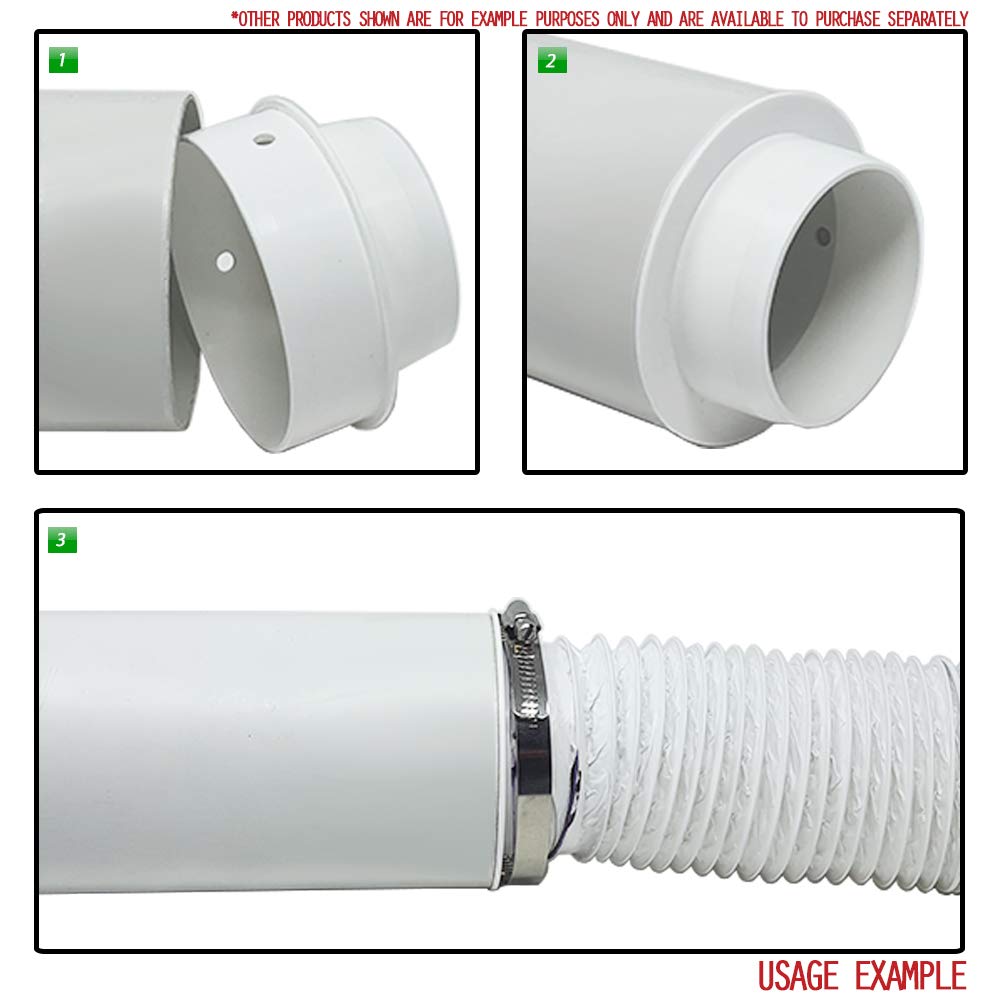 *OTHER PRODUCTS SHOWN ARE FOR EXAMPLE PURPOSES ONLY AND ARE AVAILABLE TO PURCHASE SEPARATELY

1

2

3

USAGE EXAMPLE