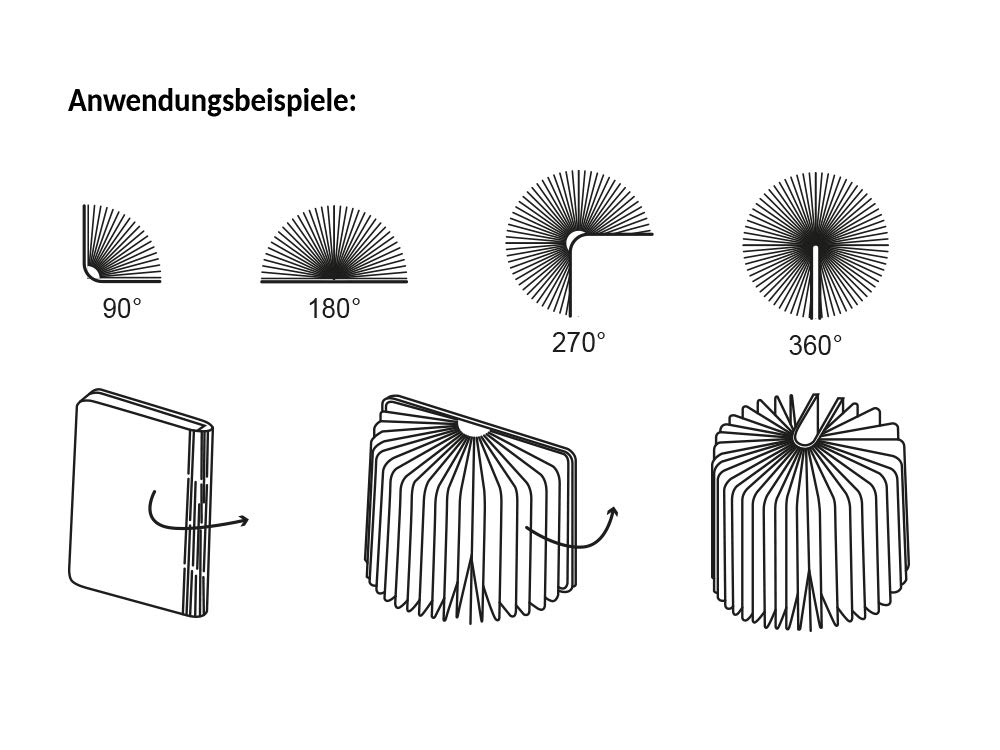 Anwendungsbeispiele:

90°

180°

270°

360°