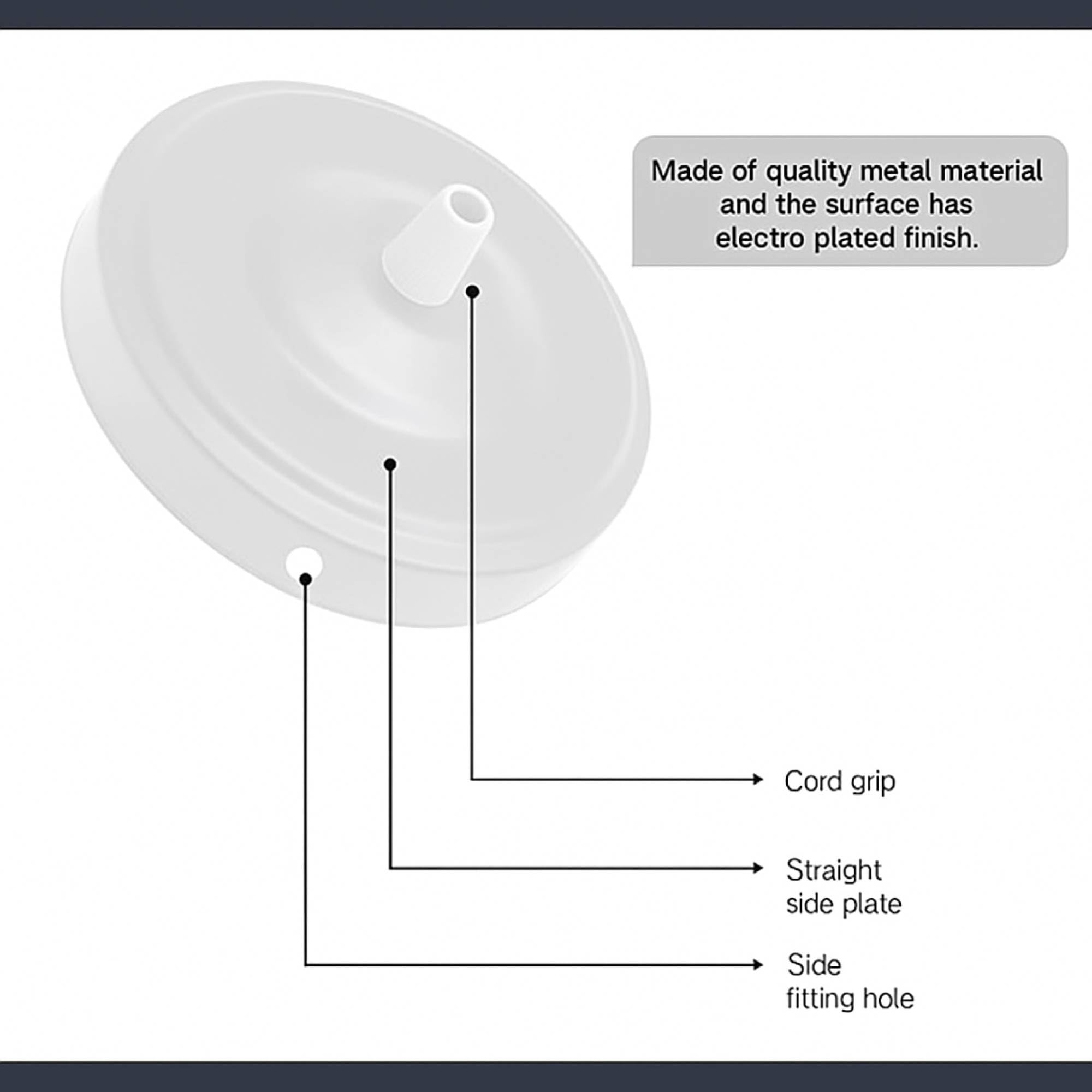 Made of quality metal material and the surface has electro plated finish.

Cord grip

Straight side plate

Side fitting hole