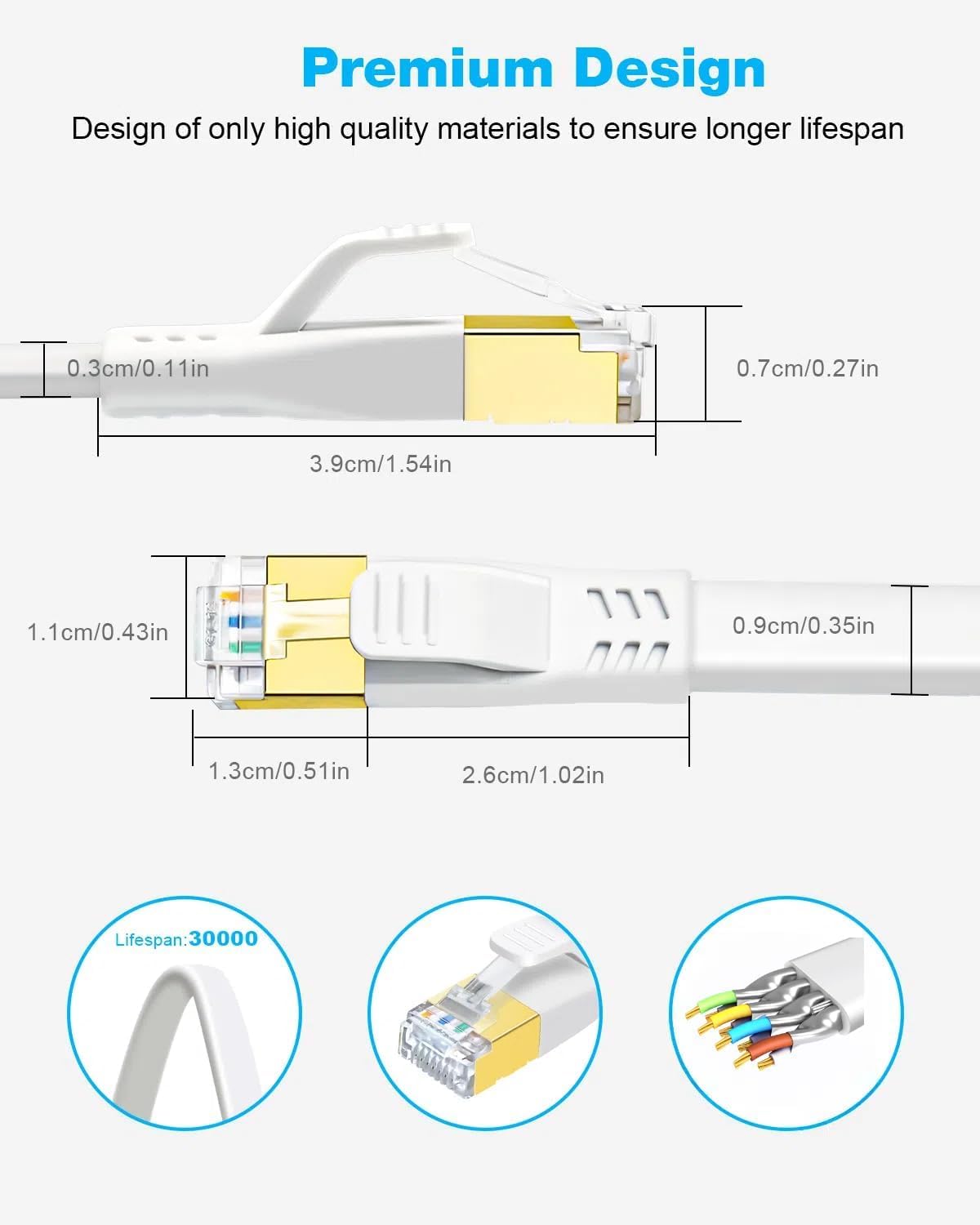 Premium Design

Design of only high quality materials to ensure longer lifespan

0.3cm/0.11in

0.7cm/0.27in

3.9cm/1.54in

1.1cm/0.43in

0.9cm/0.35in

1.3cm/0.51in

2.6cm/1.02in

Lifespan:30000