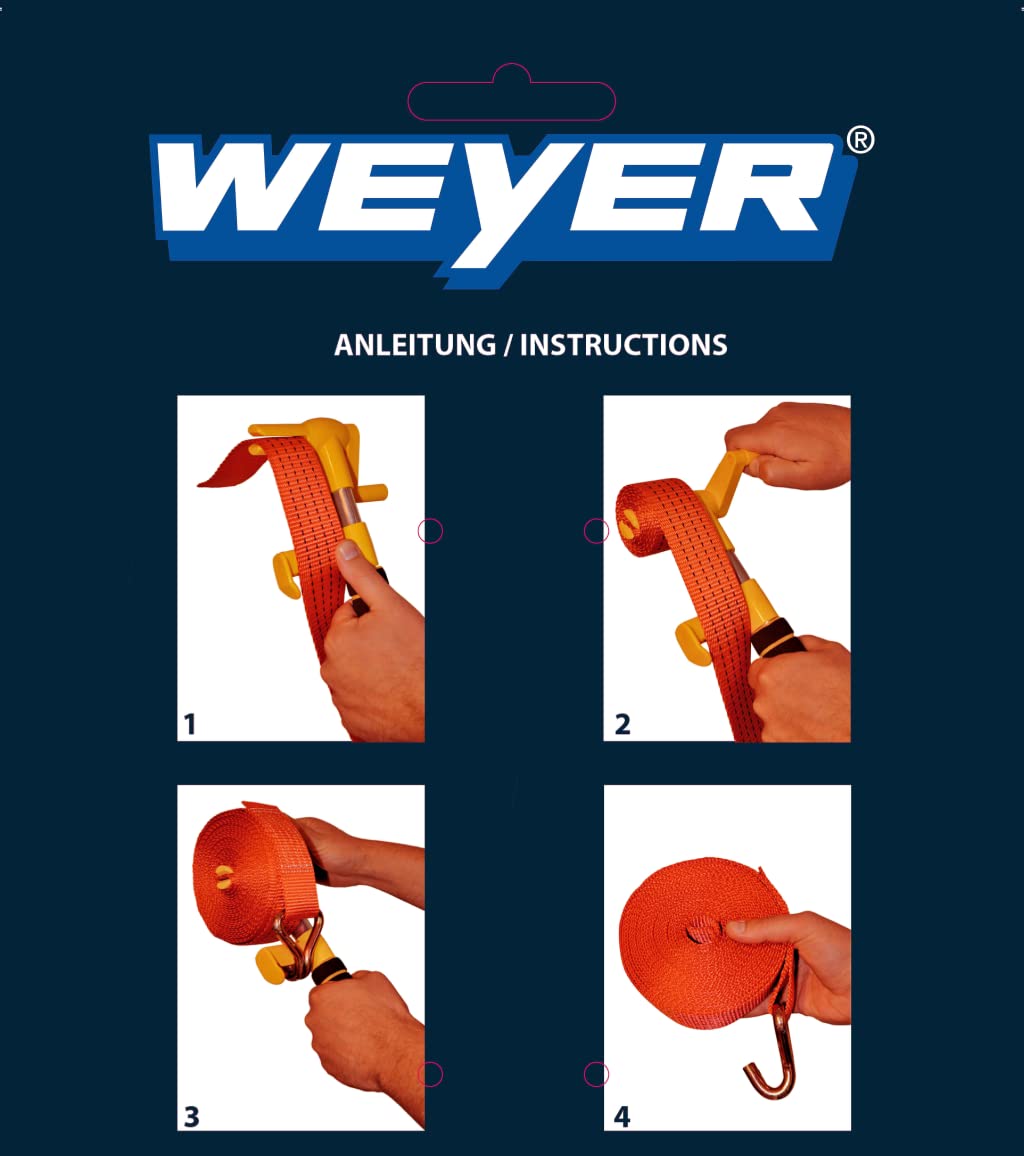 WEYER®

ANLEITUNG / INSTRUCTIONS

1

2

3

4