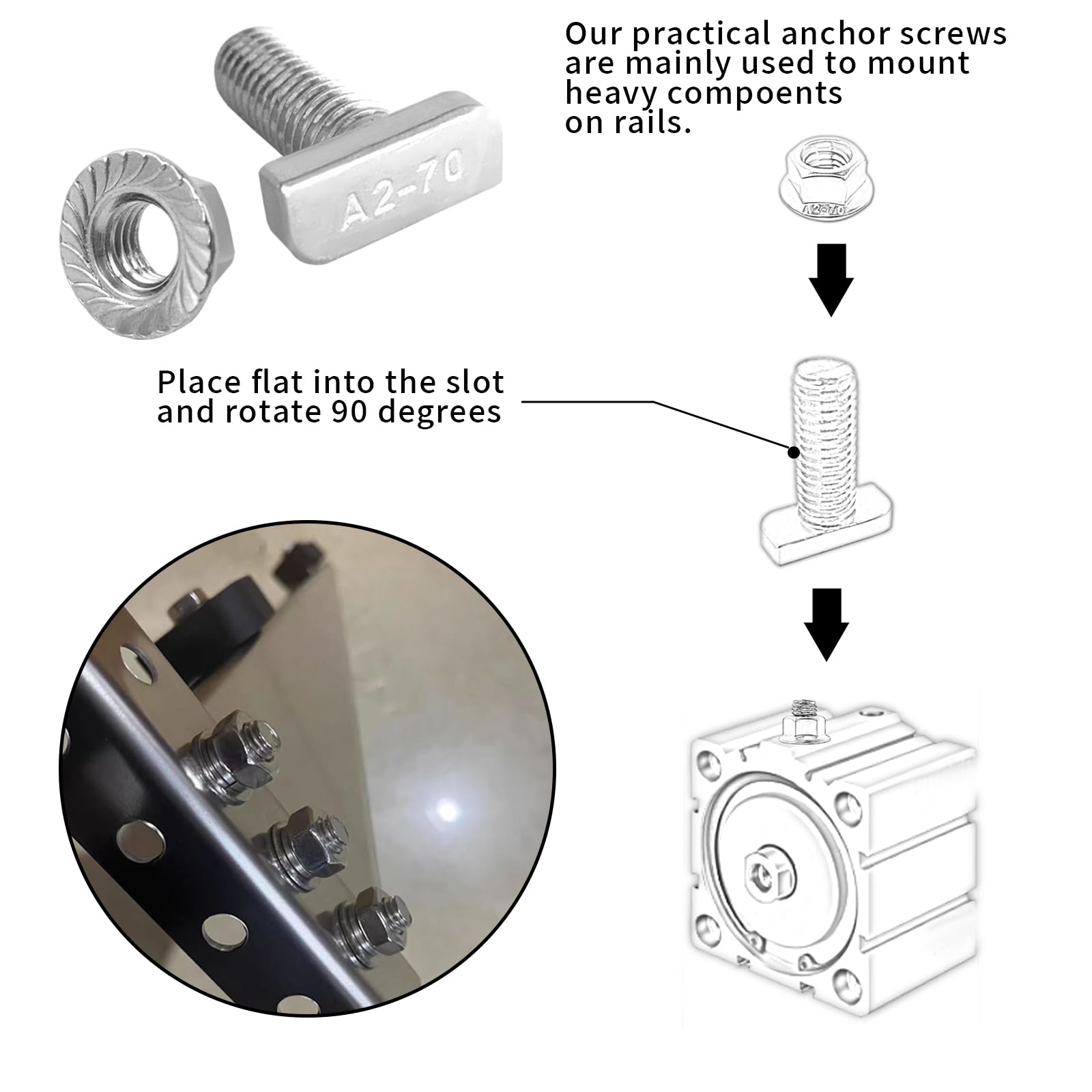 A2-70

Our practical anchor screws are mainly used to mount heavy compoents on rails.

A2-70

Place flat into the slot and rotate 90 degrees