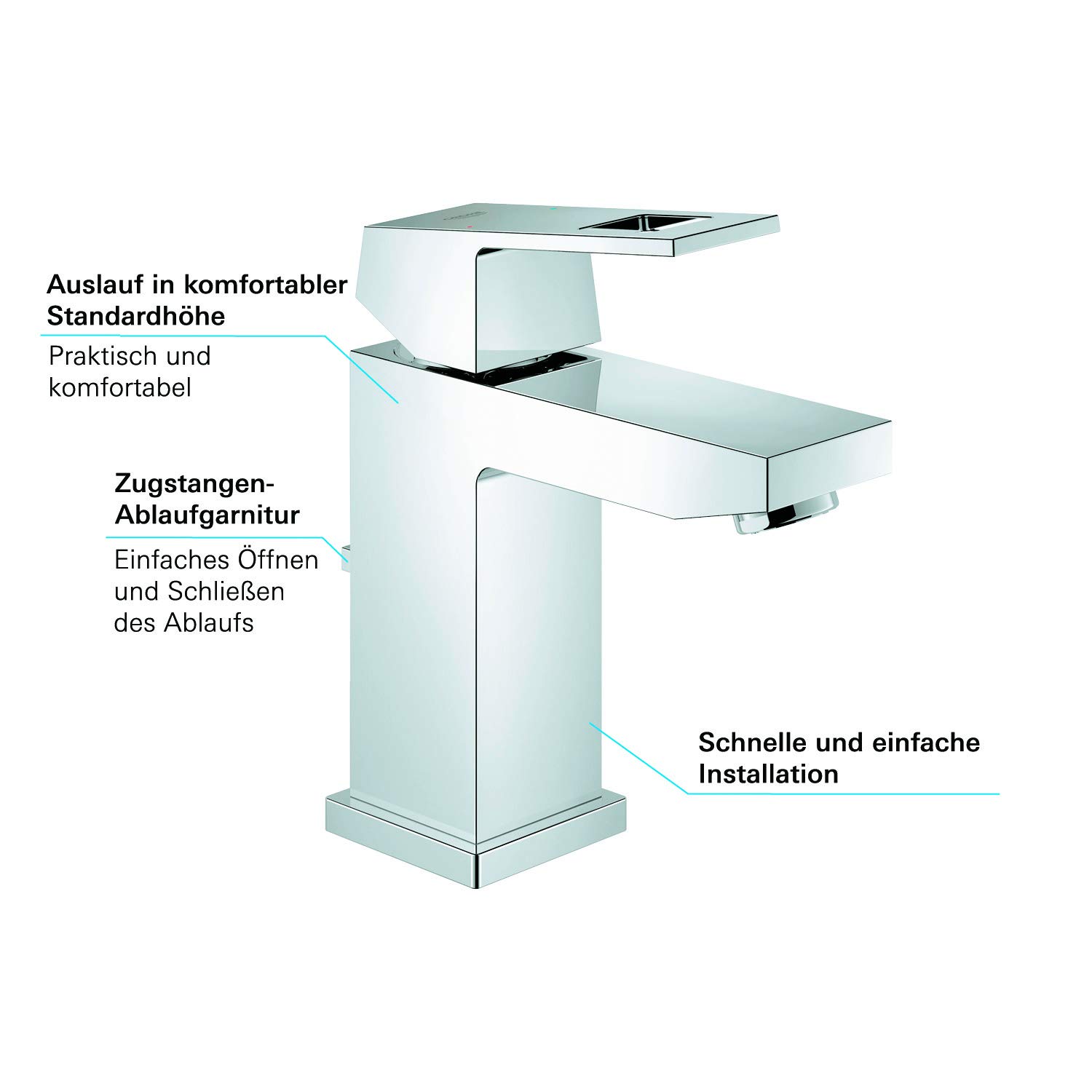 Auslauf in komfortabler Standardhöhe

Praktisch und komfortabel

Zugstangen-Ablaufgarnitur

Einfaches Öffnen und Schließen des Ablaufs

Schnelle und einfache Installation