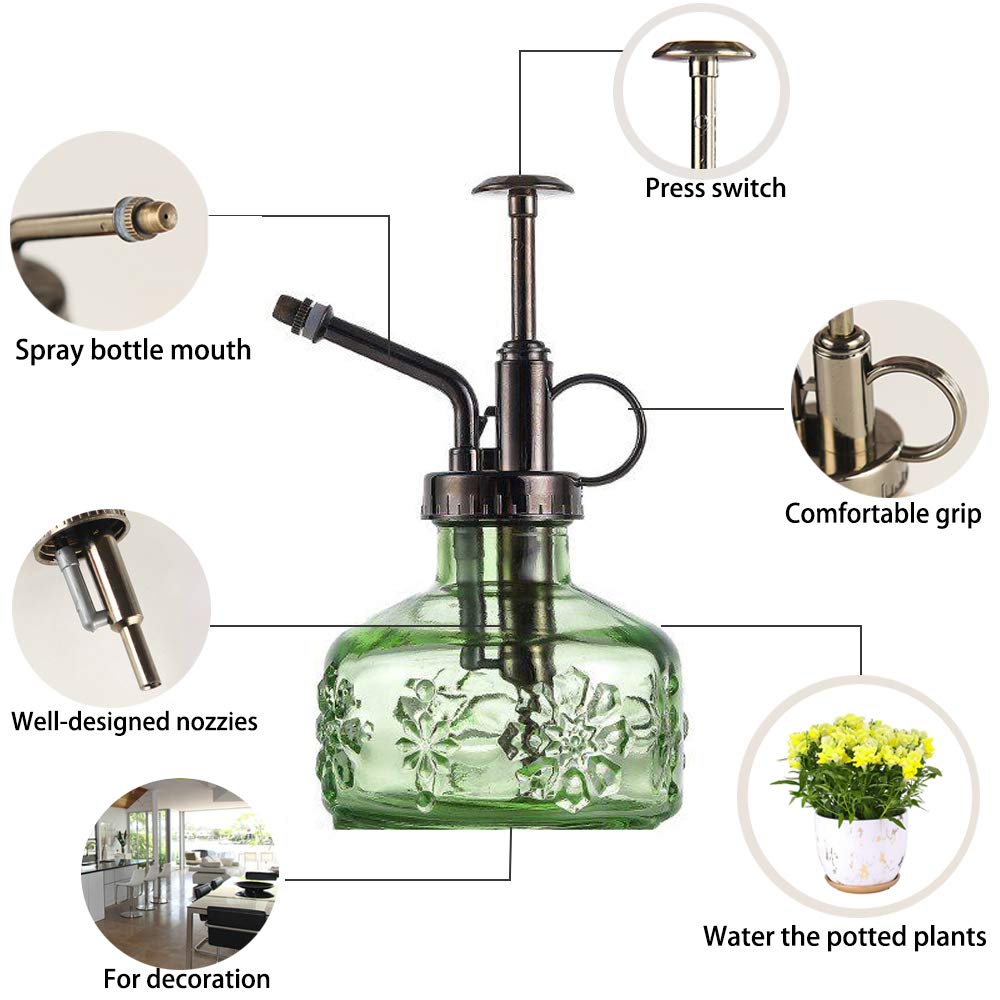 Press switch

Spray bottle mouth

Comfortable grip

Well-designed nozzies

Water the potted plants

For decoration