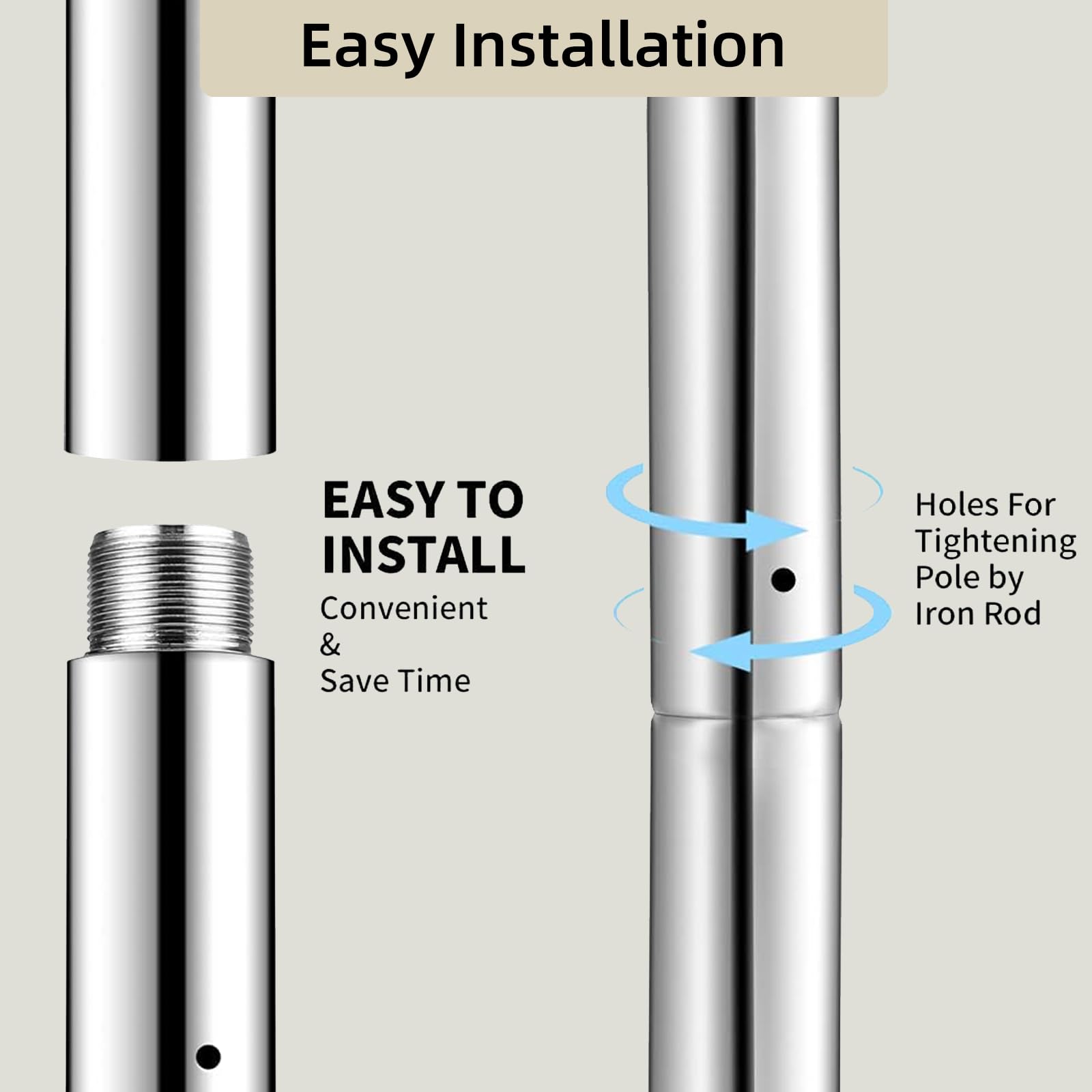 Easy Installation

EASY TO INSTALL
Convenient
&
Save Time

Holes For Tightening Pole by Iron Rod