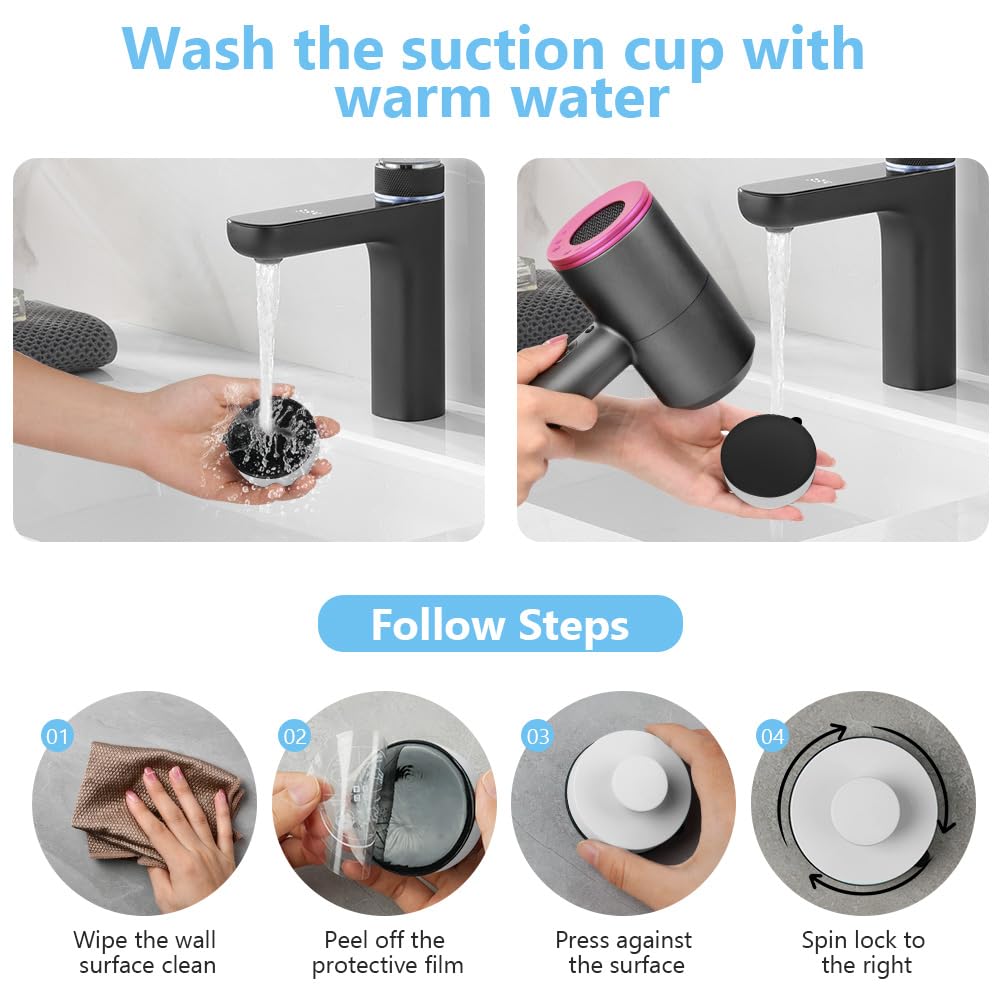 Wash the suction cup with warm water

Follow Steps

01
Wipe the wall surface clean

02
Peel off the protective film

03
Press against the surface

04
Spin lock to the right