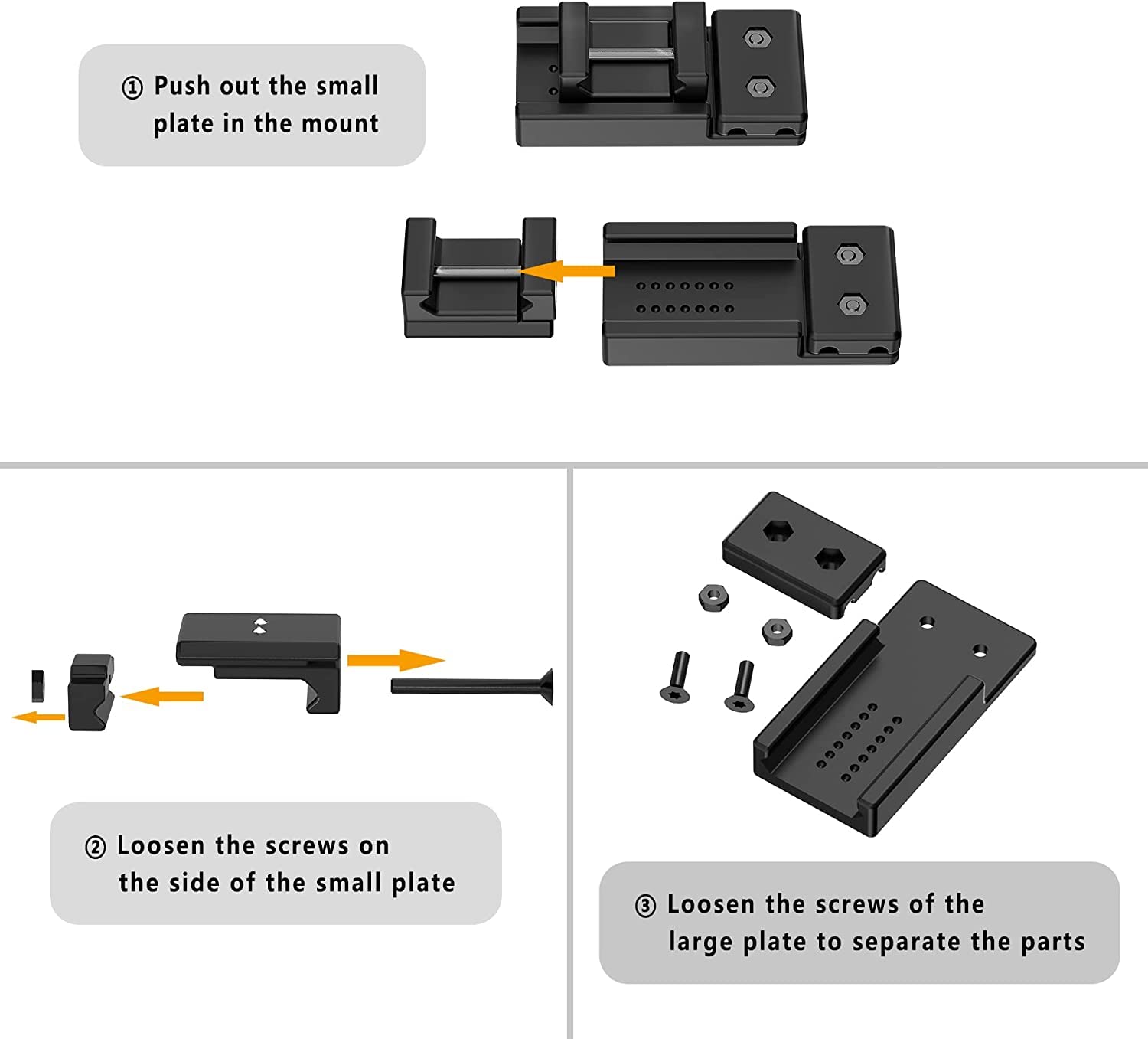 ① Push out the small plate in the mount

② Loosen the screws on the side of the small plate

③ Loosen the screws of the large plate to separate the parts