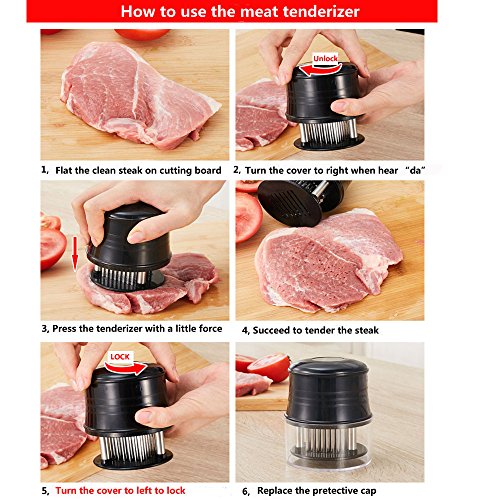 How to use the meat tenderizer

Unlock

1, Flat the clean steak on cutting board

2, Turn the cover to right when hear "da"

3, Press the tenderizer with a little force

4, Succeed to tender the steak

LOCK

5, Turn the cover to left to lock

6, Replace the pretective cap