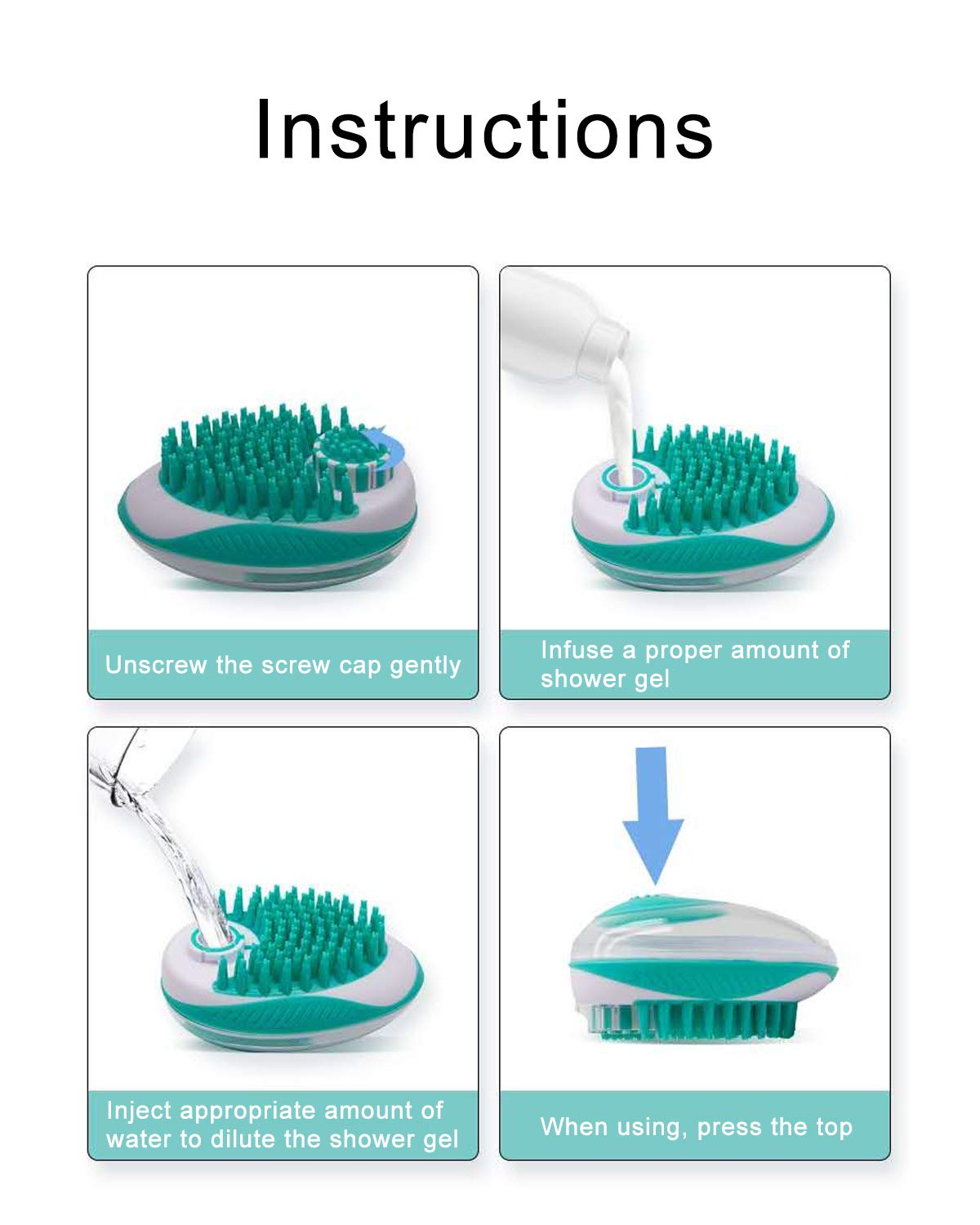 Instructions

Unscrew the screw cap gently

Infuse a proper amount of shower gel

Inject appropriate amount of water to dilute the shower gel

When using, press the top