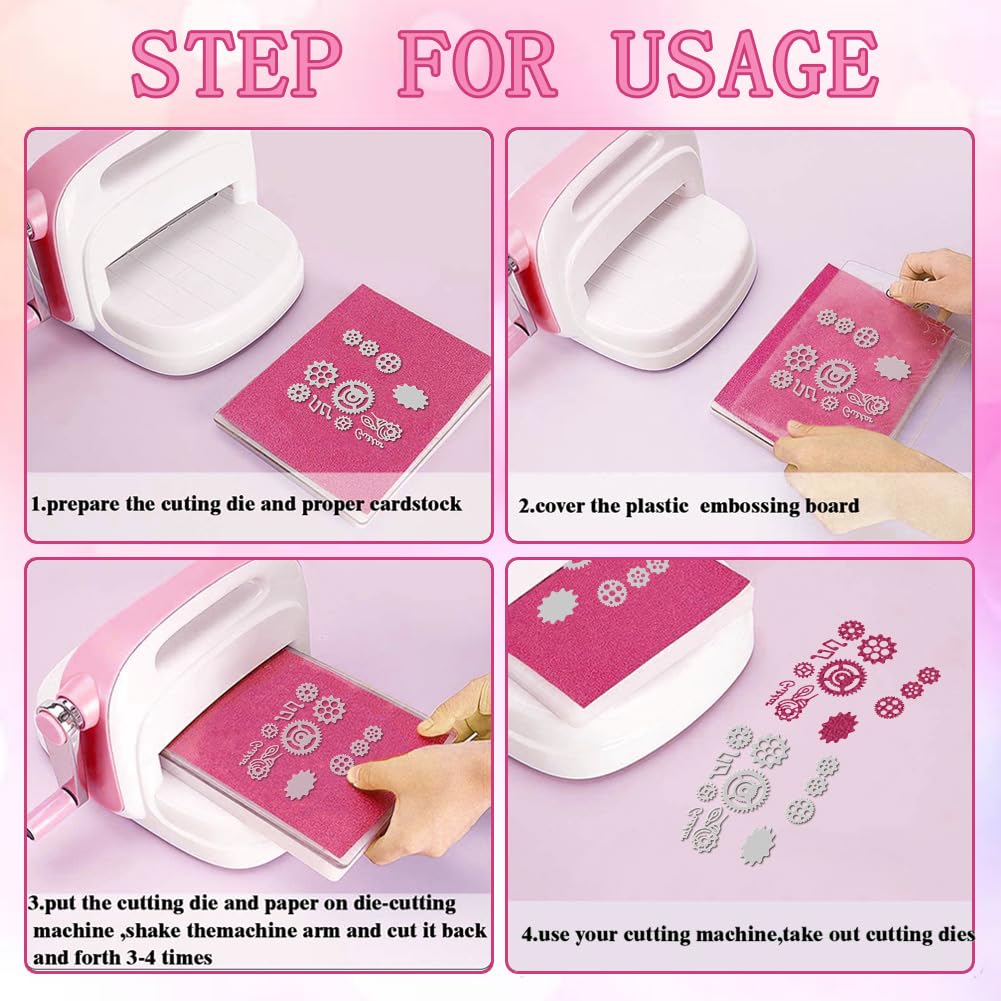 STEP FOR USAGE

1.prepare the cuting die and proper cardstock

2.cover the plastic embossing board

3.put the cutting die and paper on die-cutting machine ,shake themachine arm and cut it back and forth 3-4 times

4.use your cutting machine,take out cutting dies