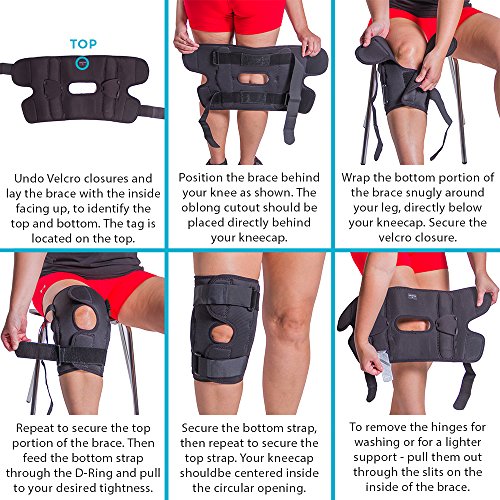 TOP

Undo Velcro closures and lay the brace with the inside facing up, to identify the top and bottom. The tag is located on the top.

Position the brace behind your knee as shown. The oblong cutout should be placed directly behind your kneecap.

Wrap the bottom portion of the brace snugly around your leg, directly below your kneecap. Secure the velcro closure.

Repeat to secure the top portion of the brace. Then feed the bottom strap through the D-Ring and pull to your desired tightness.

Secure the bottom strap, then repeat to secure the top strap. Your kneecap shouldbe centered inside the circular opening.

To remove the hinges for washing or for a lighter support - pull them out through the slits on the inside of the brace.