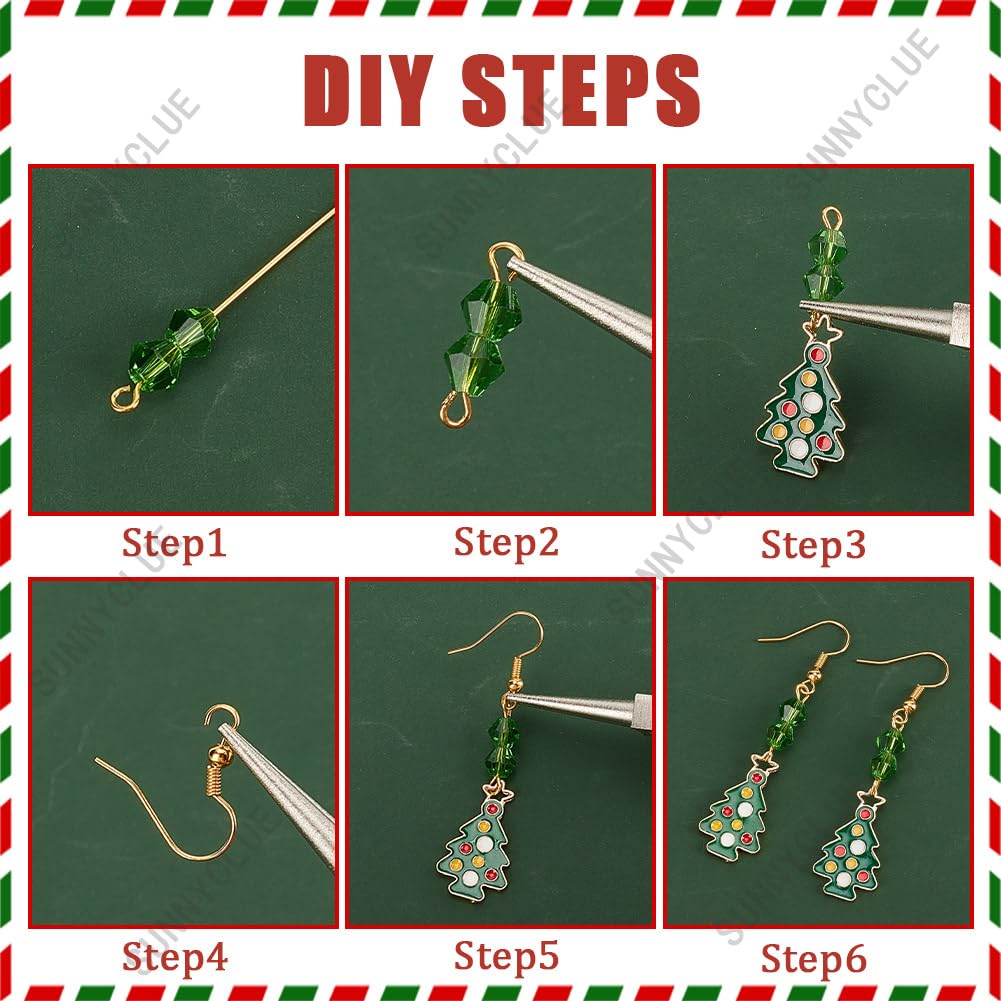 DIY STEPS

SUNNYCLUE

Step1

Step2

Step3

Step4

Step5

Step6