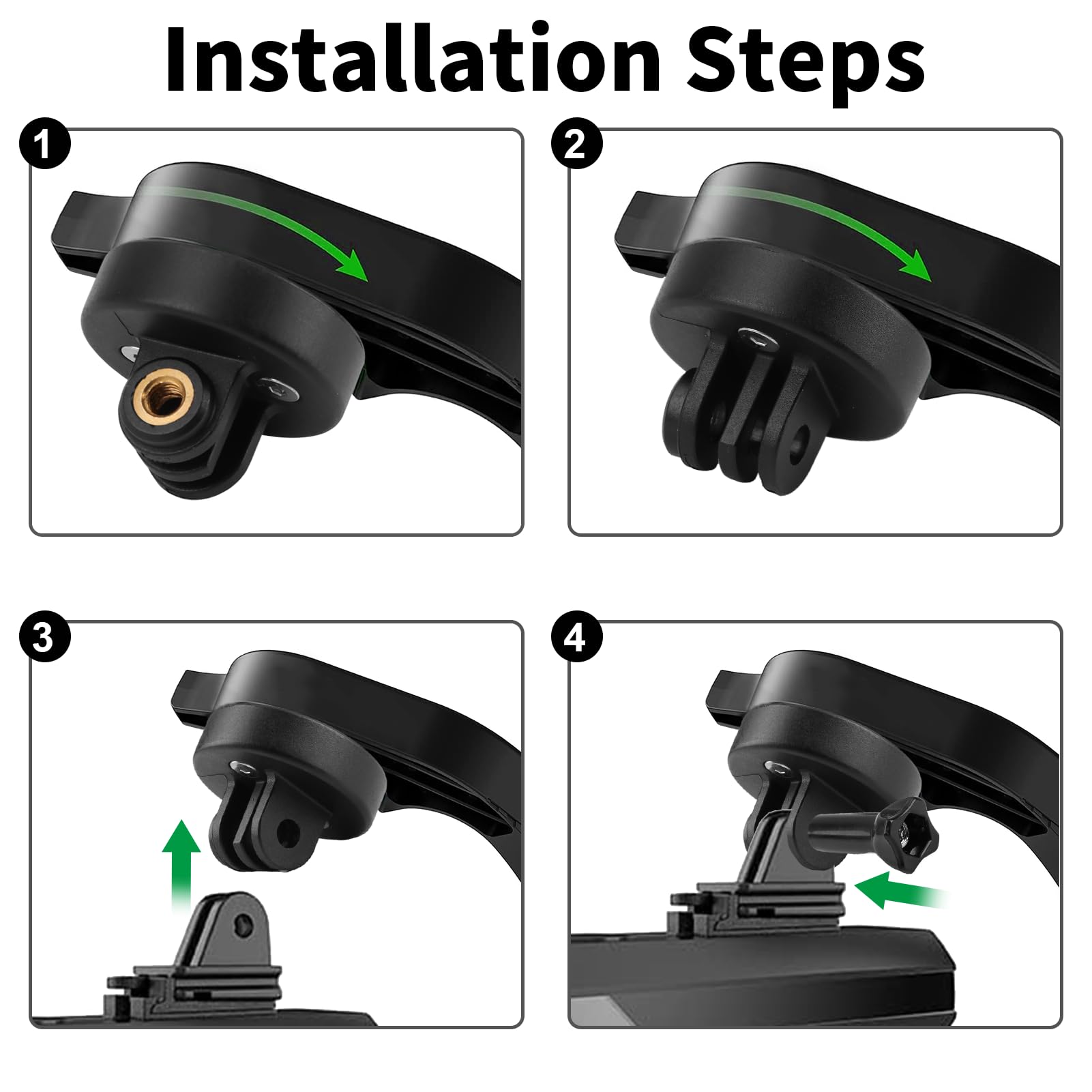 Installation Steps

1

2

3

4