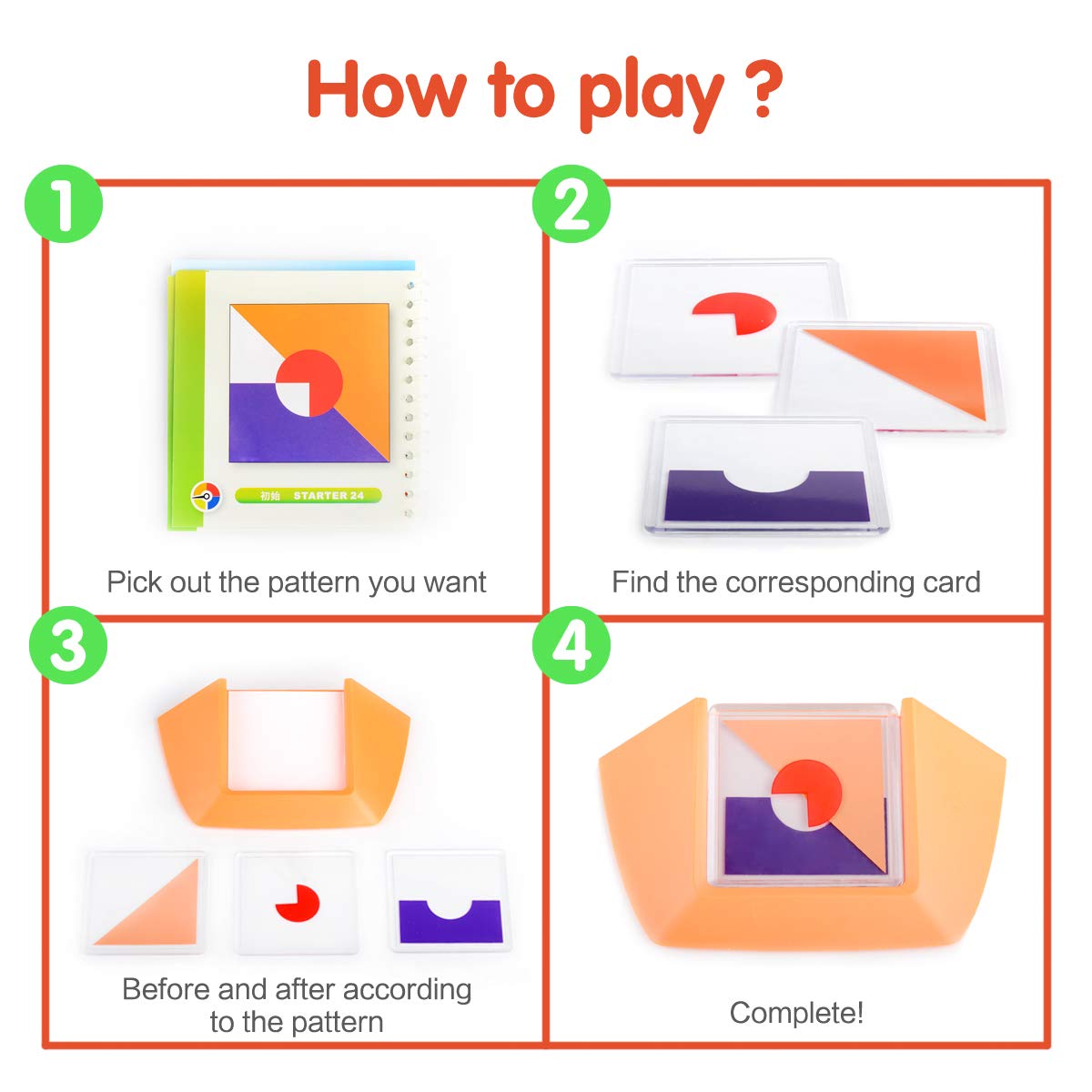 How to play ?

1

初始 STARTER 24

Pick out the pattern you want

2

Find the corresponding card

3

Before and after according to the pattern

4

Complete!