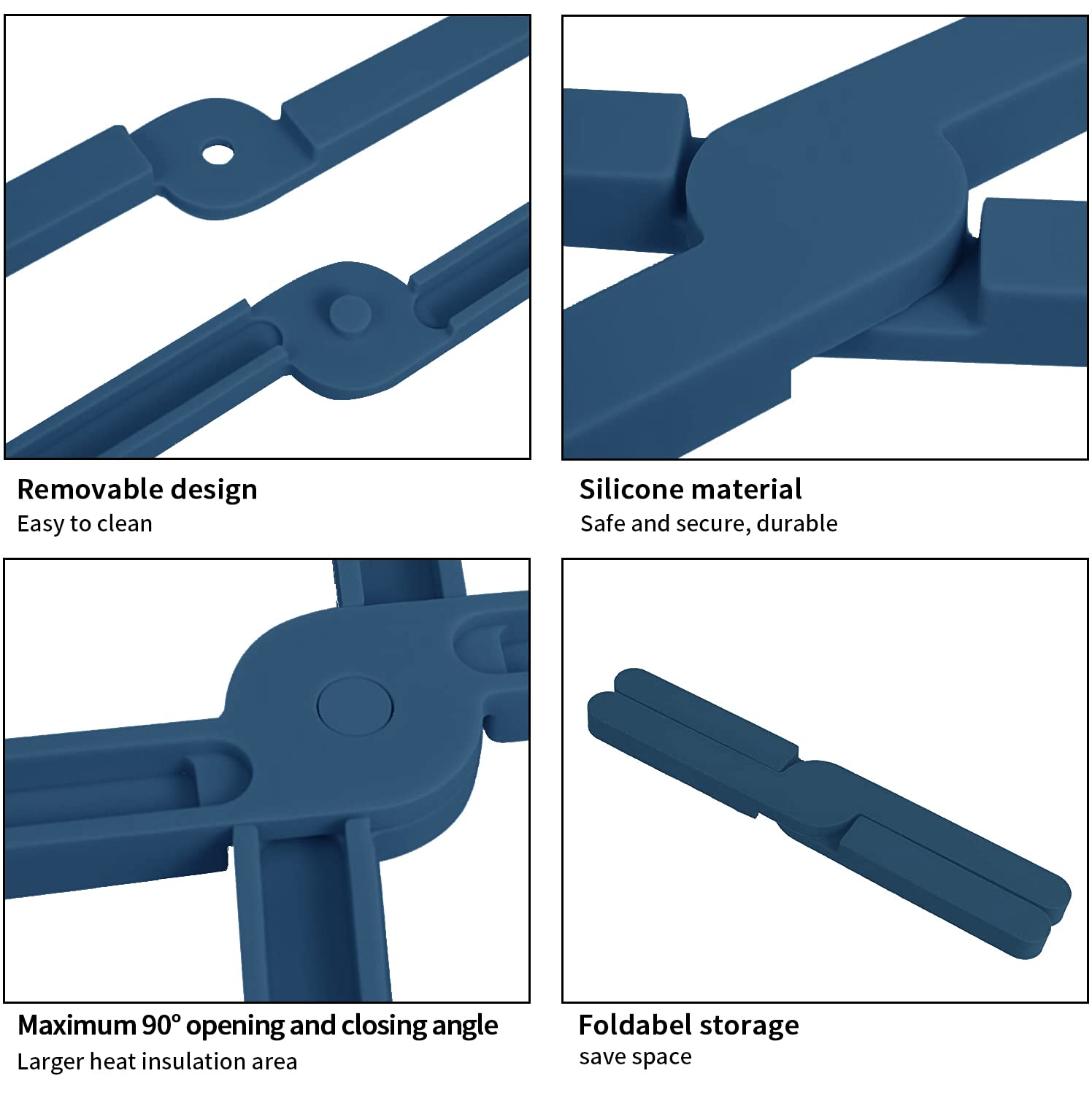 Removable design
Easy to clean

Silicone material
Safe and secure, durable

Maximum 90° opening and closing angle
Larger heat insulation area

Foldabel storage
save space