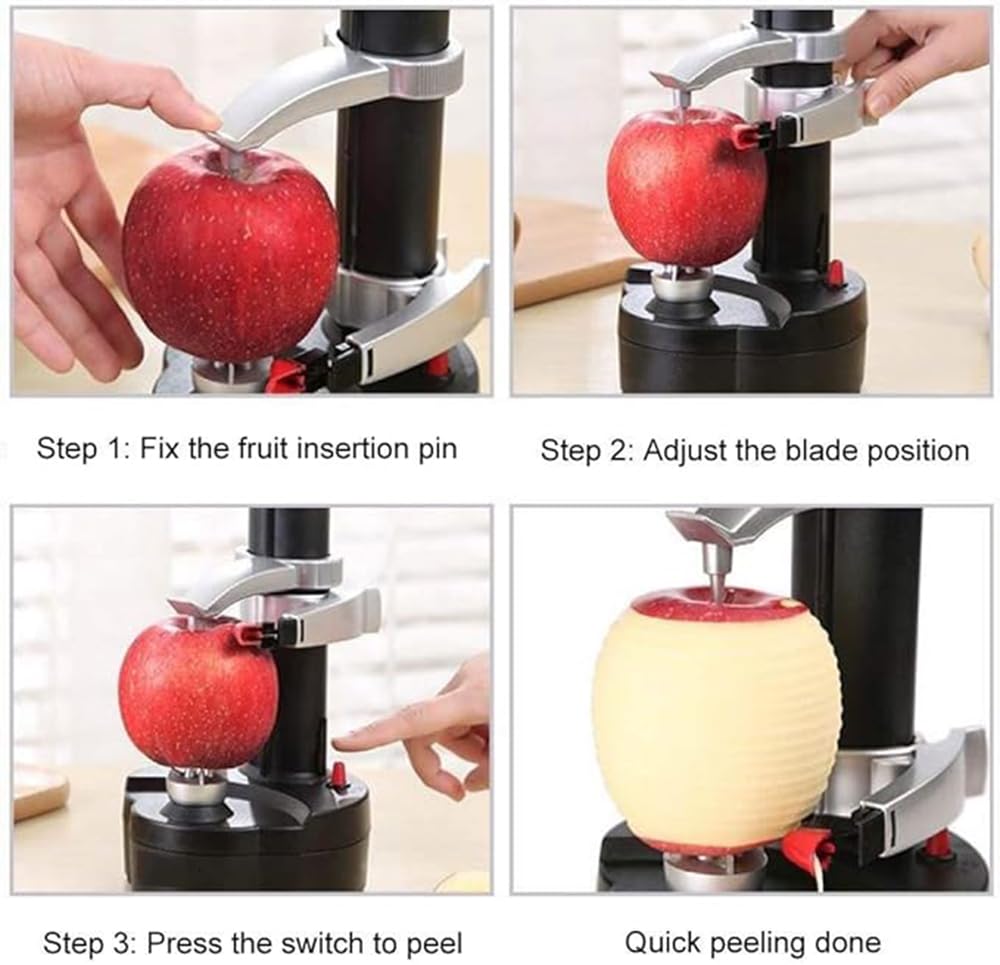 Step 1: Fix the fruit insertion pin

Step 2: Adjust the blade position

Step 3: Press the switch to peel

Quick peeling done