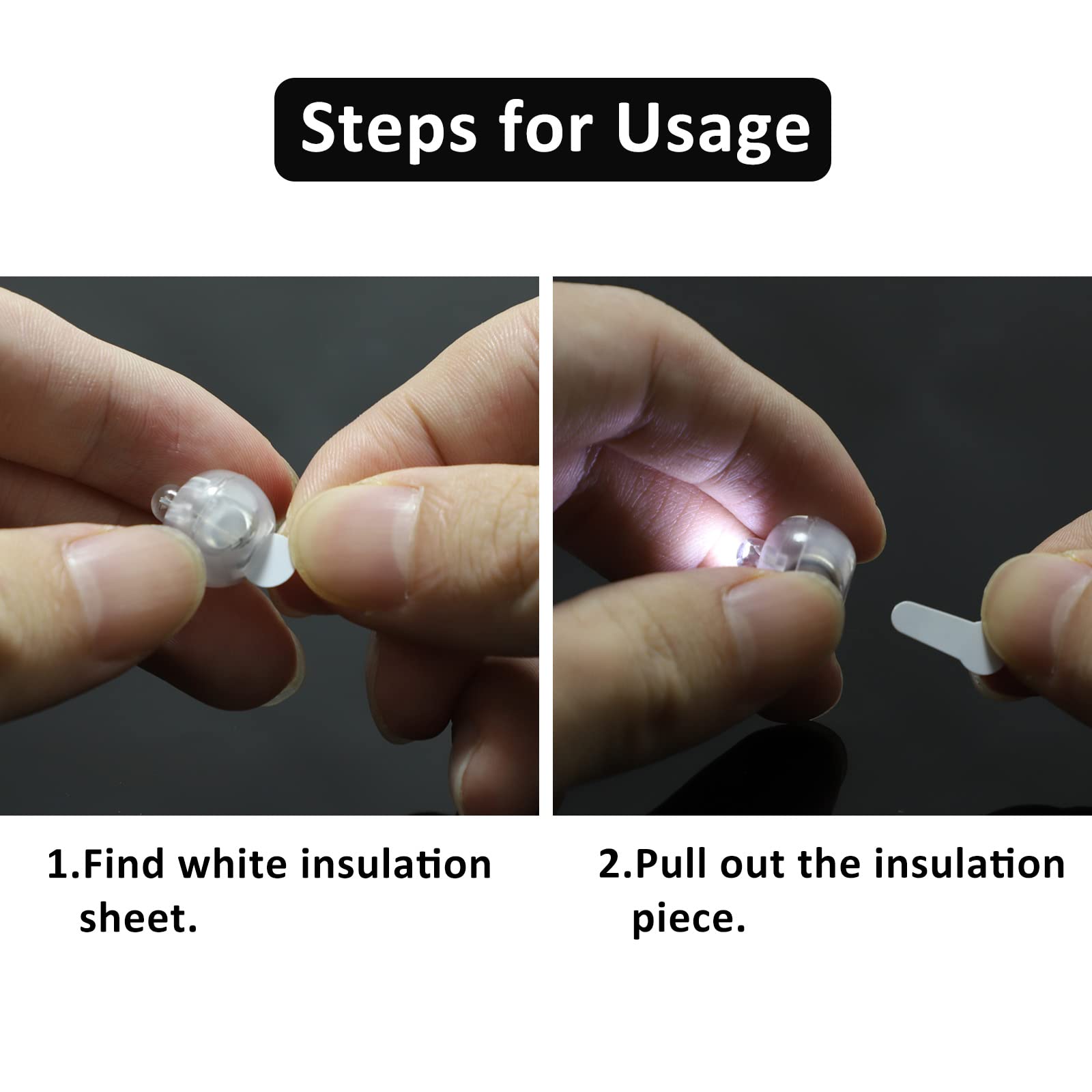 Steps for Usage

1.Find white insulation sheet.

2.Pull out the insulation piece.