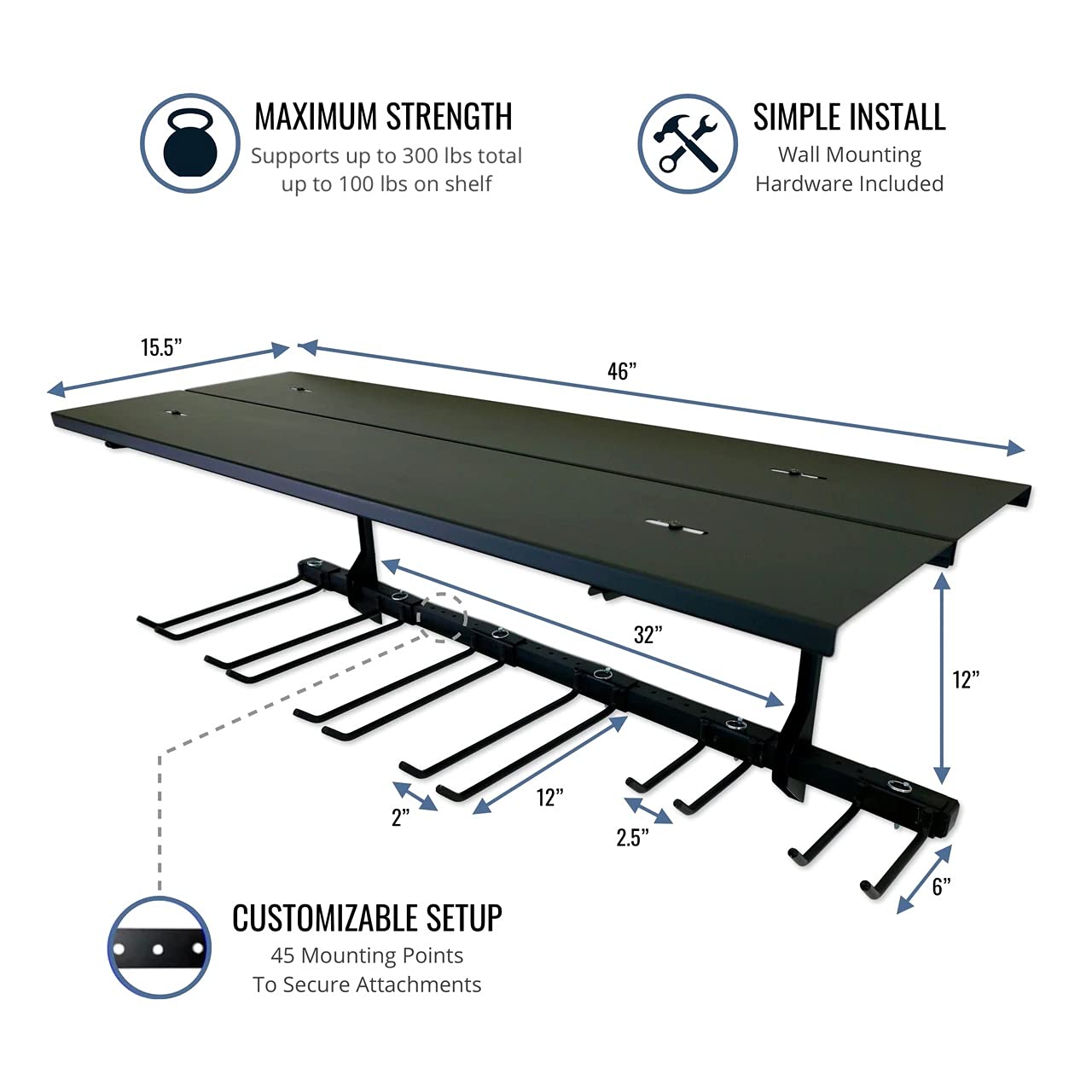 MAXIMUM STRENGTH
Supports up to 300 lbs total up to 100 lbs on shelf

SIMPLE INSTALL
Wall Mounting Hardware Included

15.5”

46”

32”

12”

2”

12”

2.5”

6”

CUSTOMIZABLE SETUP
45 Mounting Points To Secure Attachments