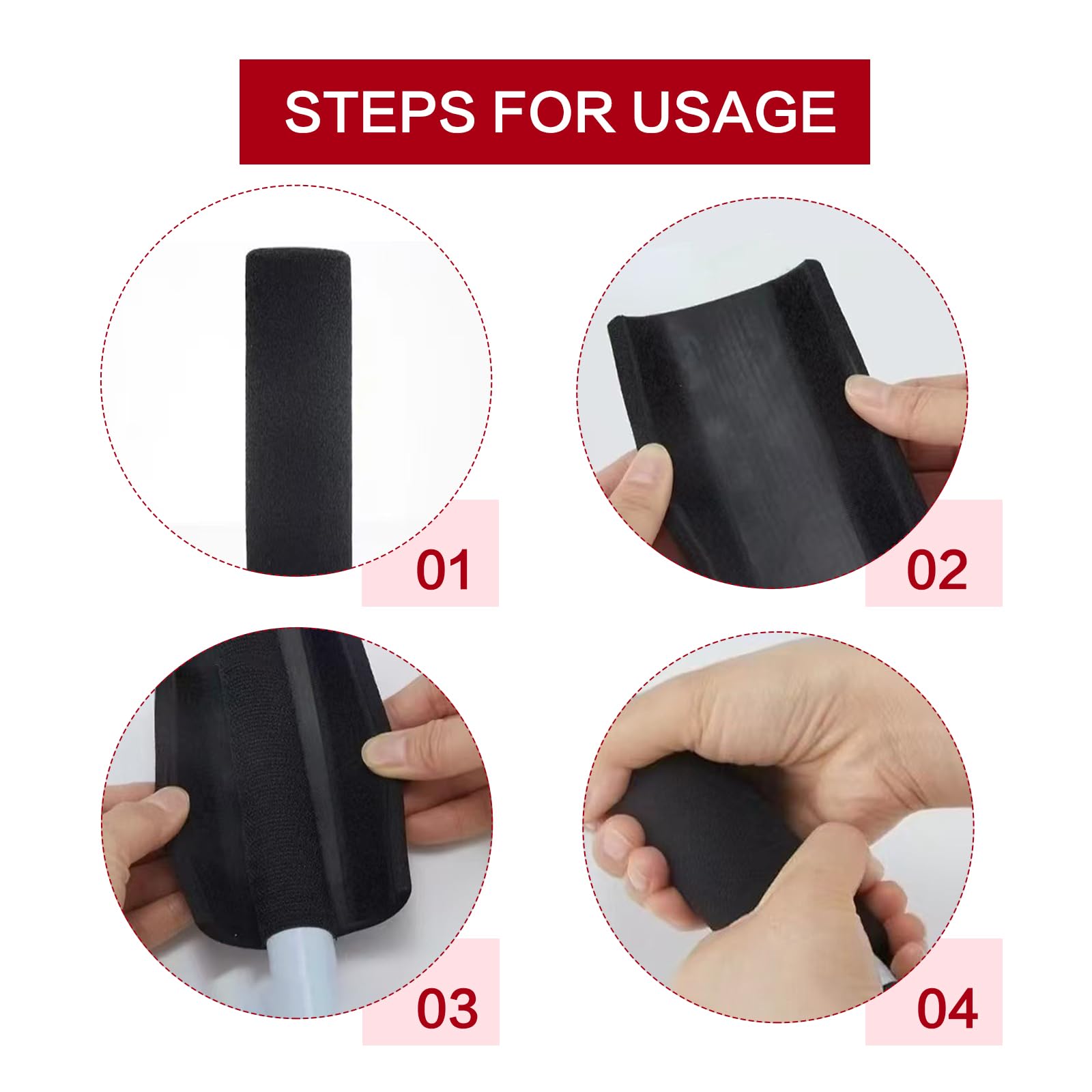 STEPS FOR USAGE

01

02

03

04