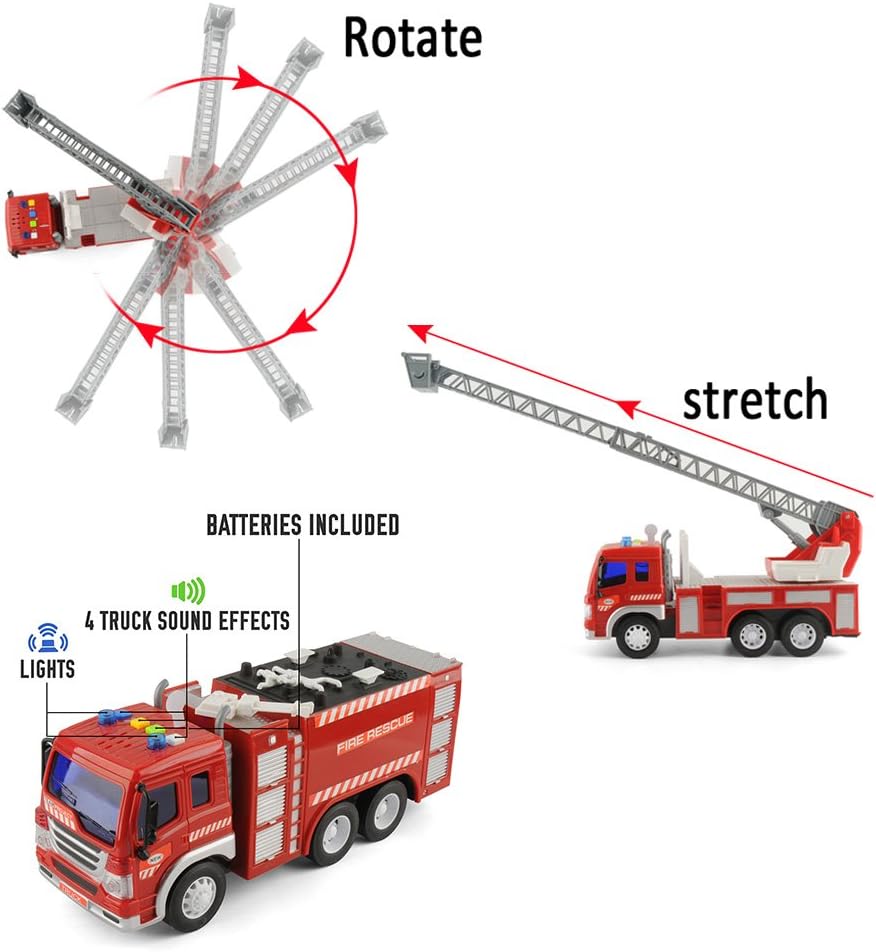 Rotate

stretch

BATTERIES INCLUDED

4 TRUCK SOUND EFFECTS

LIGHTS

FIRE RESCUE