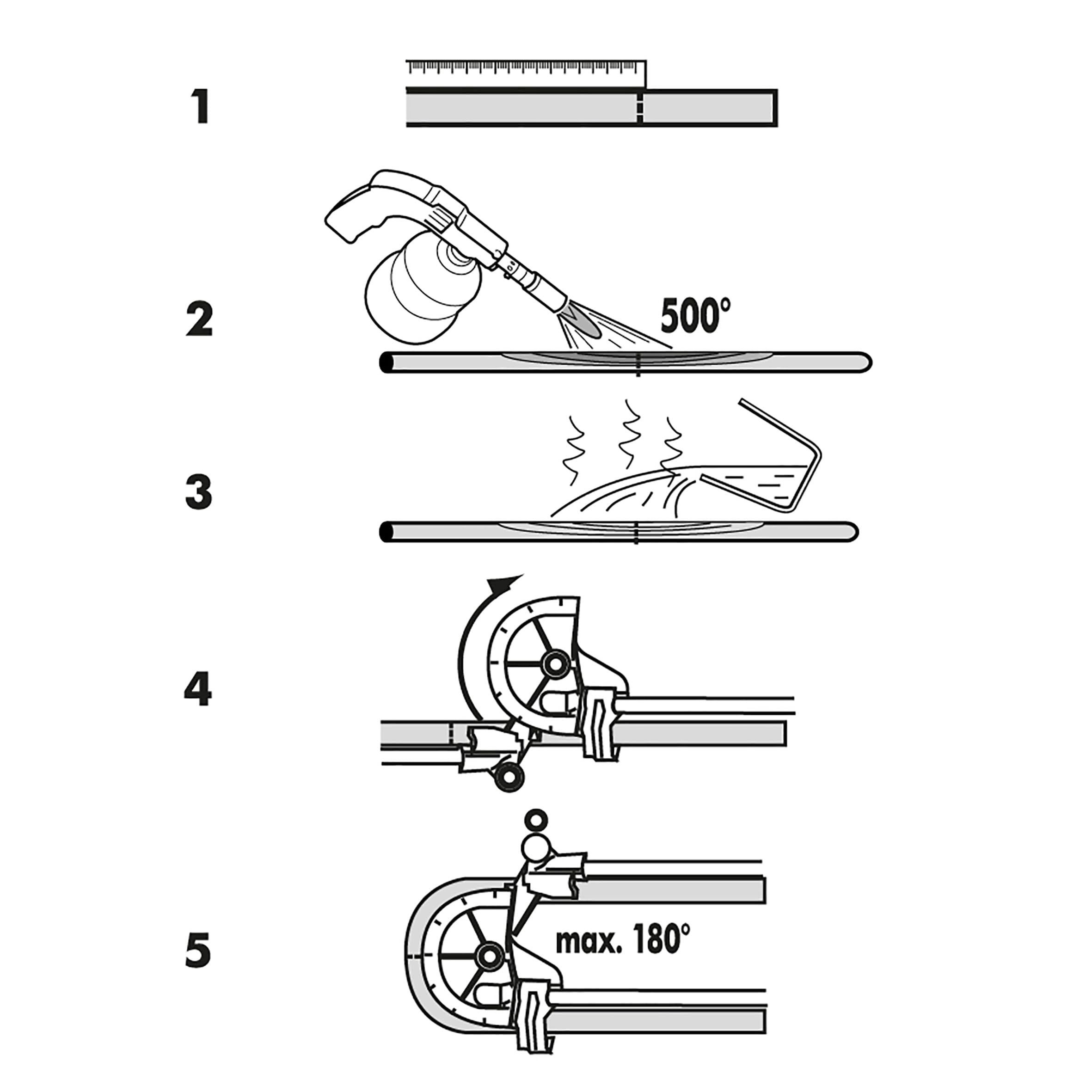 1

2

500°

3

4

5

max. 180°