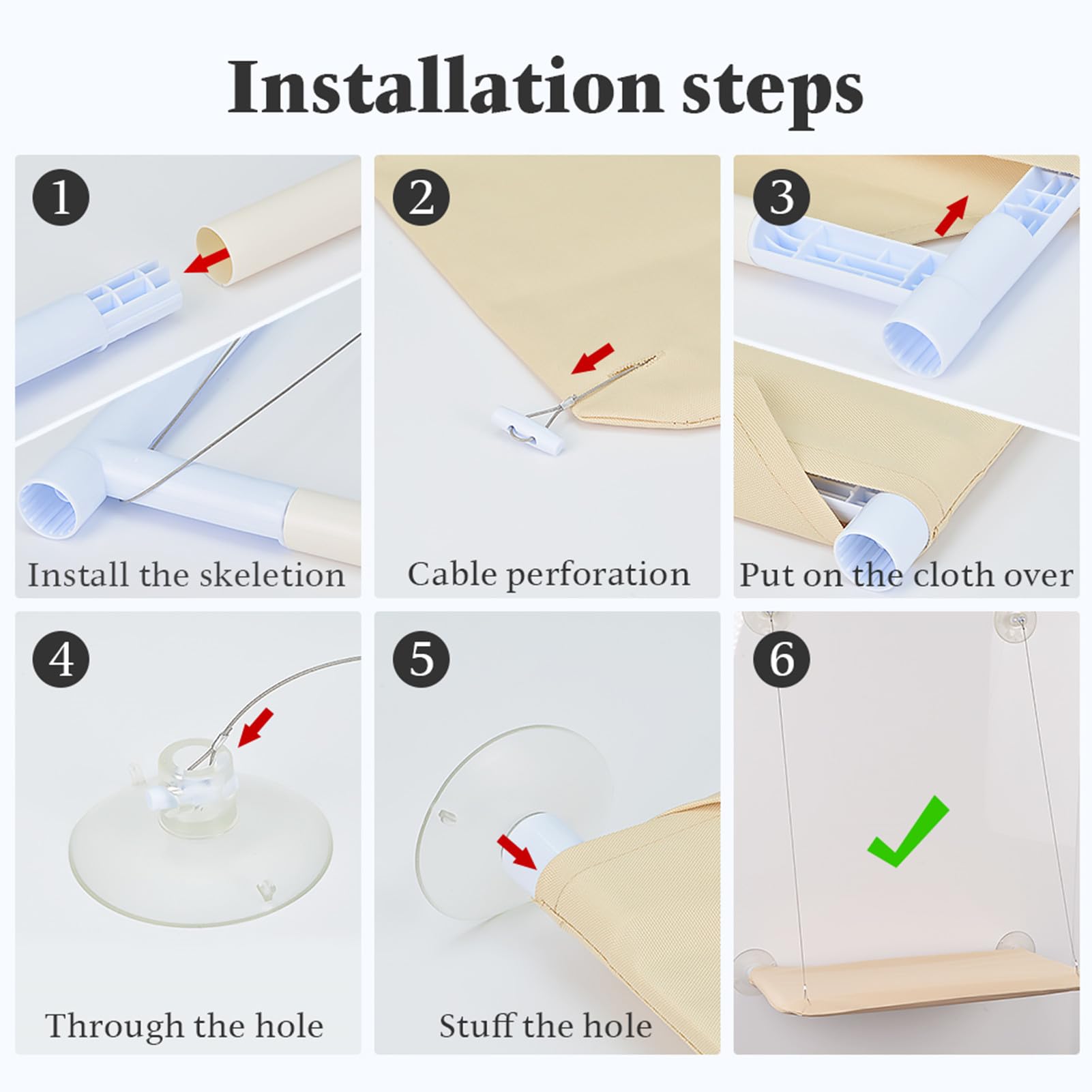 Installation steps

1

Install the skeletion

2

Cable perforation

3

Put on the cloth over

4

Through the hole

5

Stuff the hole

6