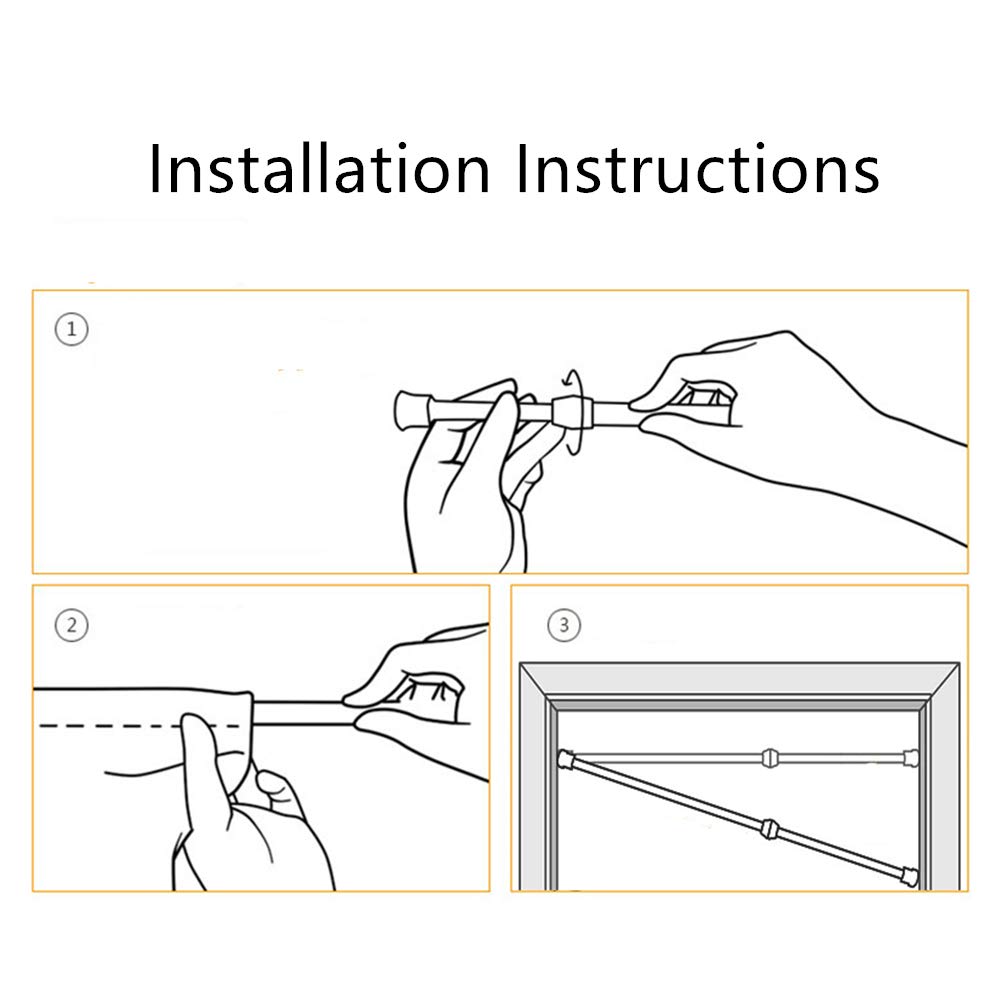 Installation Instructions

①

②

③