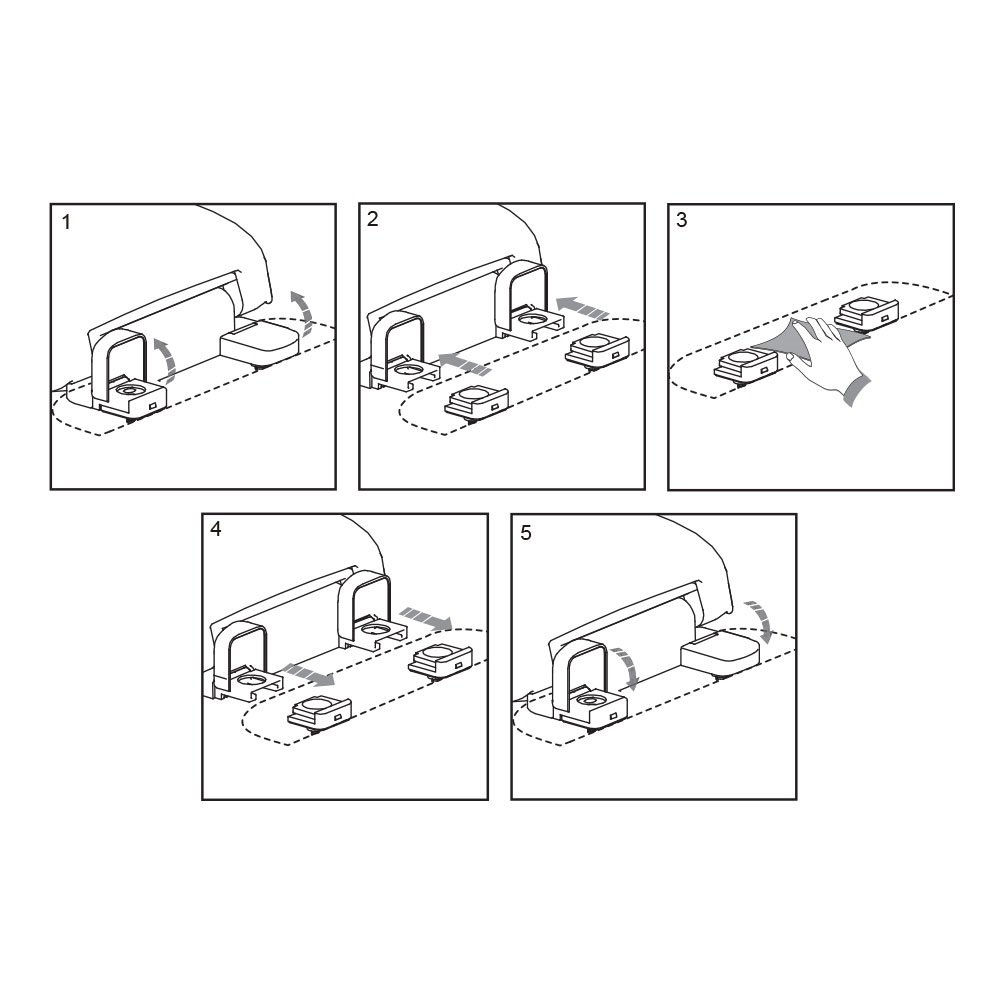 1

2

3

4

5