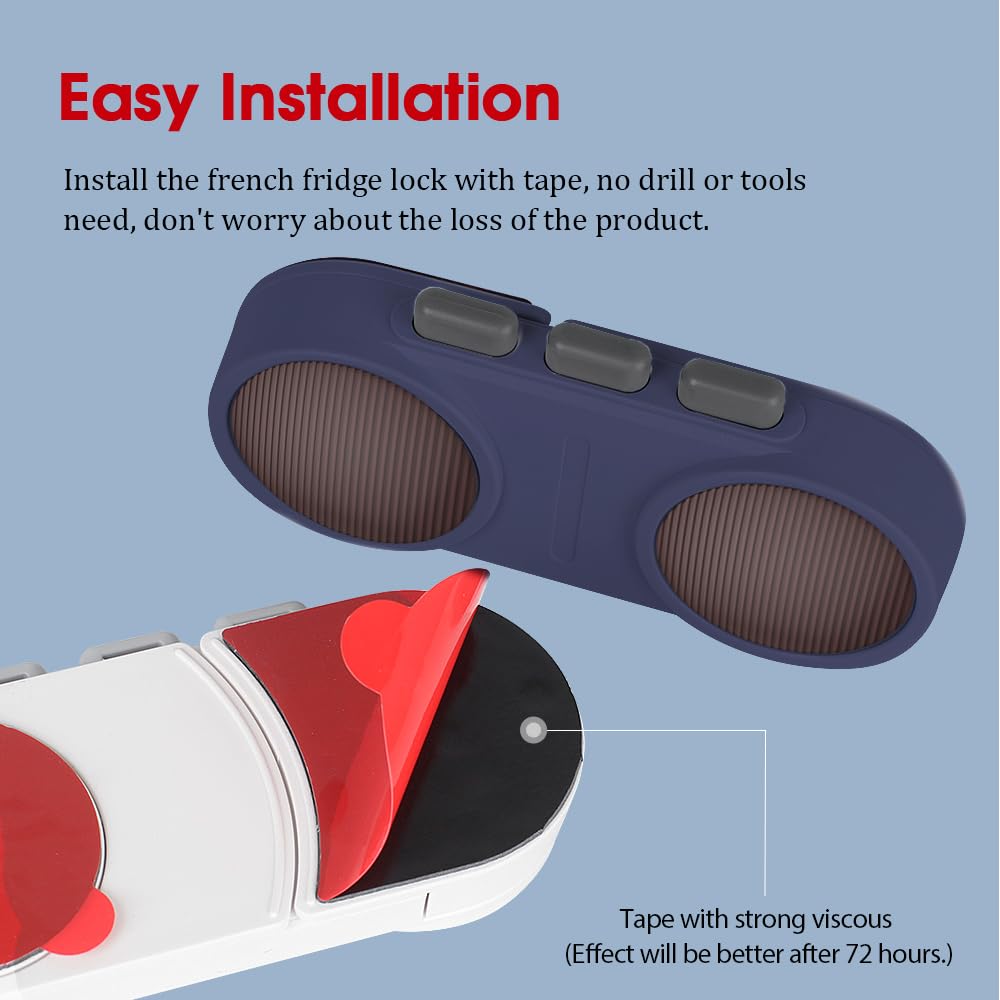 Easy Installation

Install the french fridge lock with tape, no drill or tools need, don't worry about the loss of the product.

Tape with strong viscous
(Effect will be better after 72 hours.)