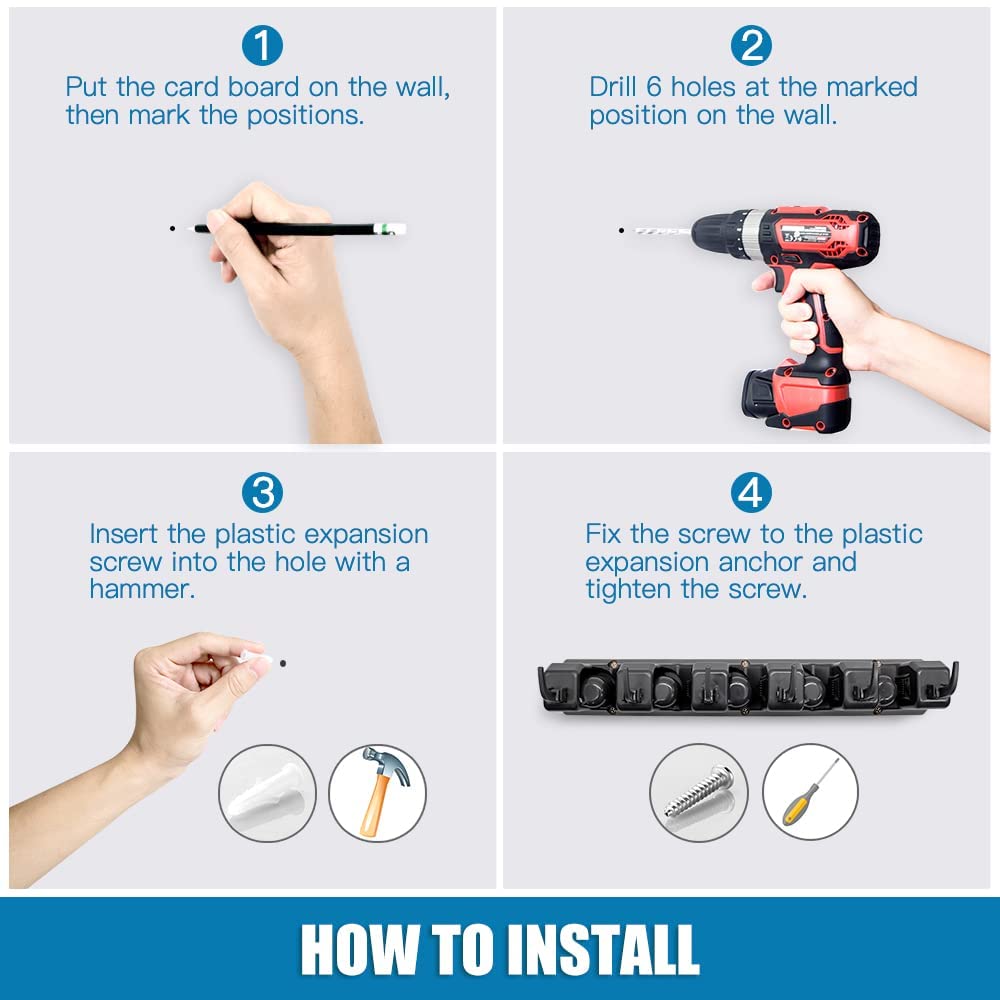 1
Put the card board on the wall, then mark the positions.

2
Drill 6 holes at the marked position on the wall.

3
Insert the plastic expansion screw into the hole with a hammer.

4
Fix the screw to the plastic expansion anchor and tighten the screw.

HOW TO INSTALL