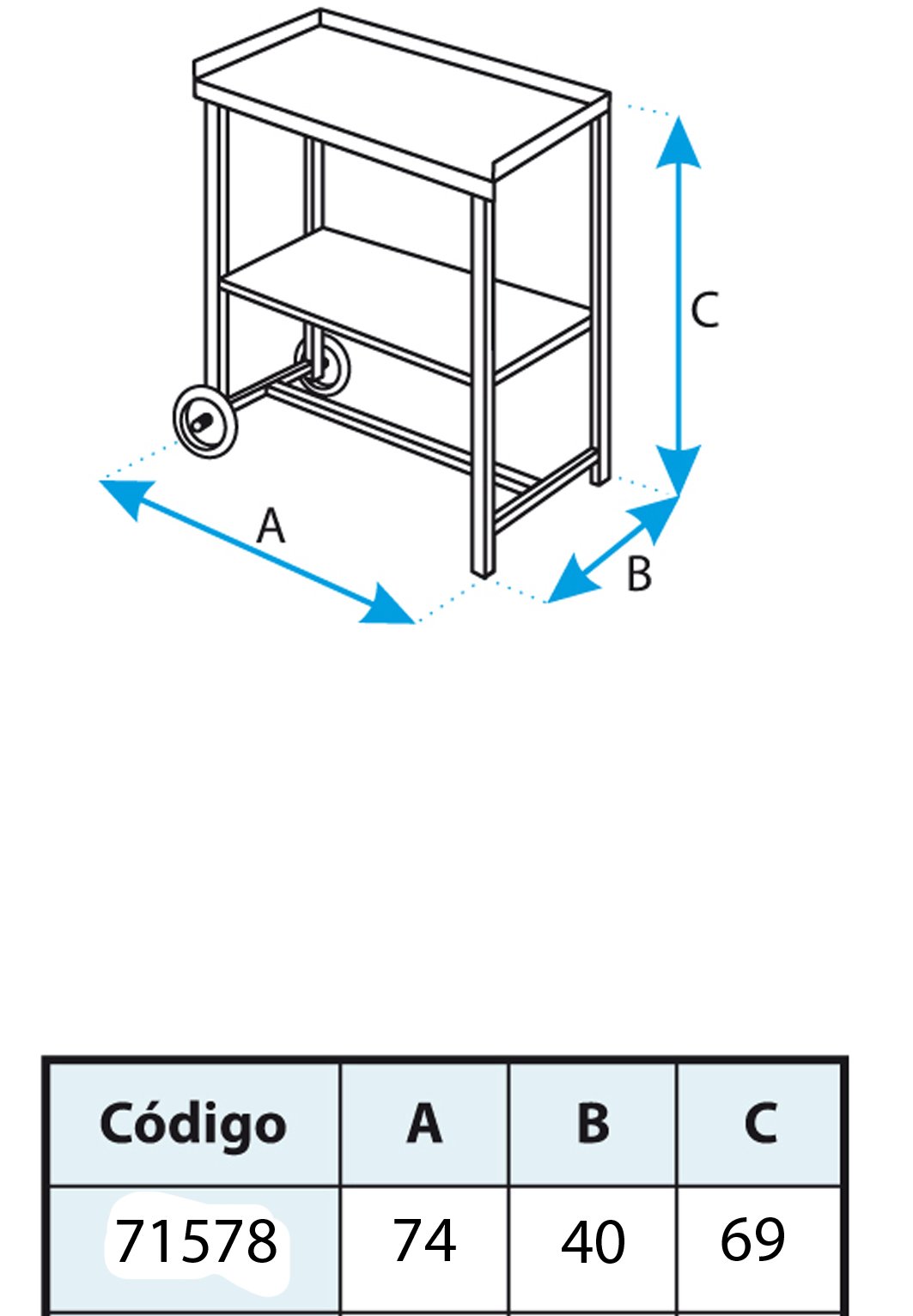 C

A

B

| Código | A | B | C |
|---|---|---|---|
| 71578 | 74 | 40 | 69 |