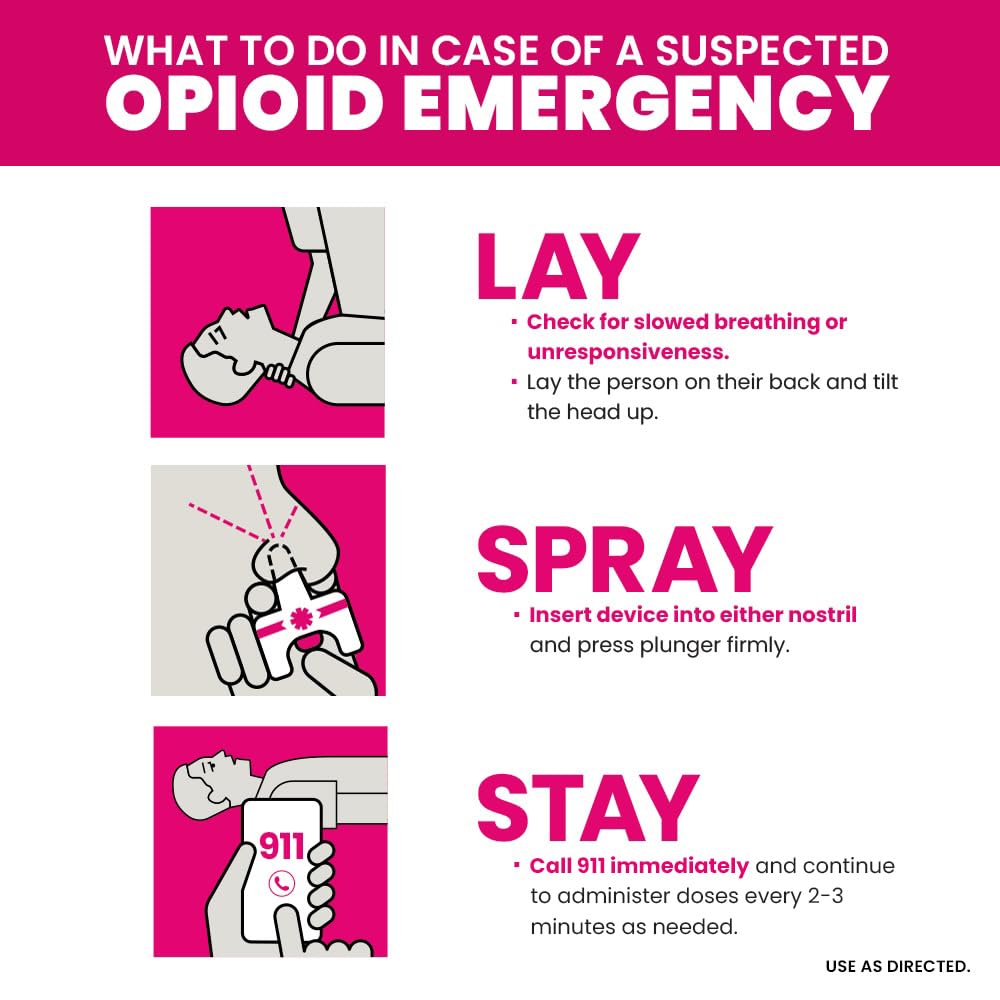 WHAT TO DO IN CASE OF A SUSPECTED
OPIOID EMERGENCY

LAY
▪ Check for slowed breathing or unresponsiveness.
▪ Lay the person on their back and tilt the head up.

SPRAY
▪ Insert device into either nostril and press plunger firmly.

911

STAY
▪ Call 911 immediately and continue to administer doses every 2-3 minutes as needed.

USE AS DIRECTED.