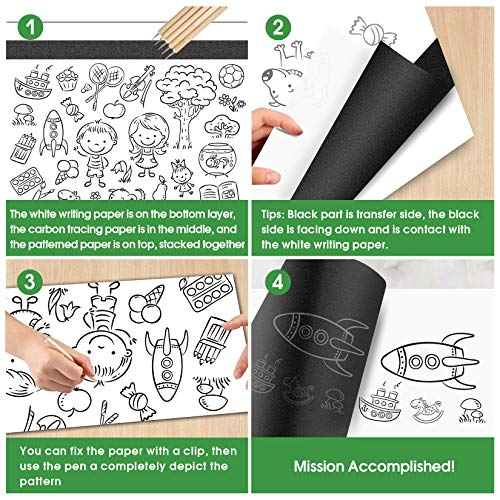 1

The white writing paper is on the bottom layer, the carbon tracing paper is in the middle, and the patterned paper is on top, stacked together

2

Tips: Black part is transfer side, the black side is facing down and is contact with the white writing paper.

3

You can fix the paper with a clip, then use the pen a completely depict the pattern

4

Mission Accomplished!