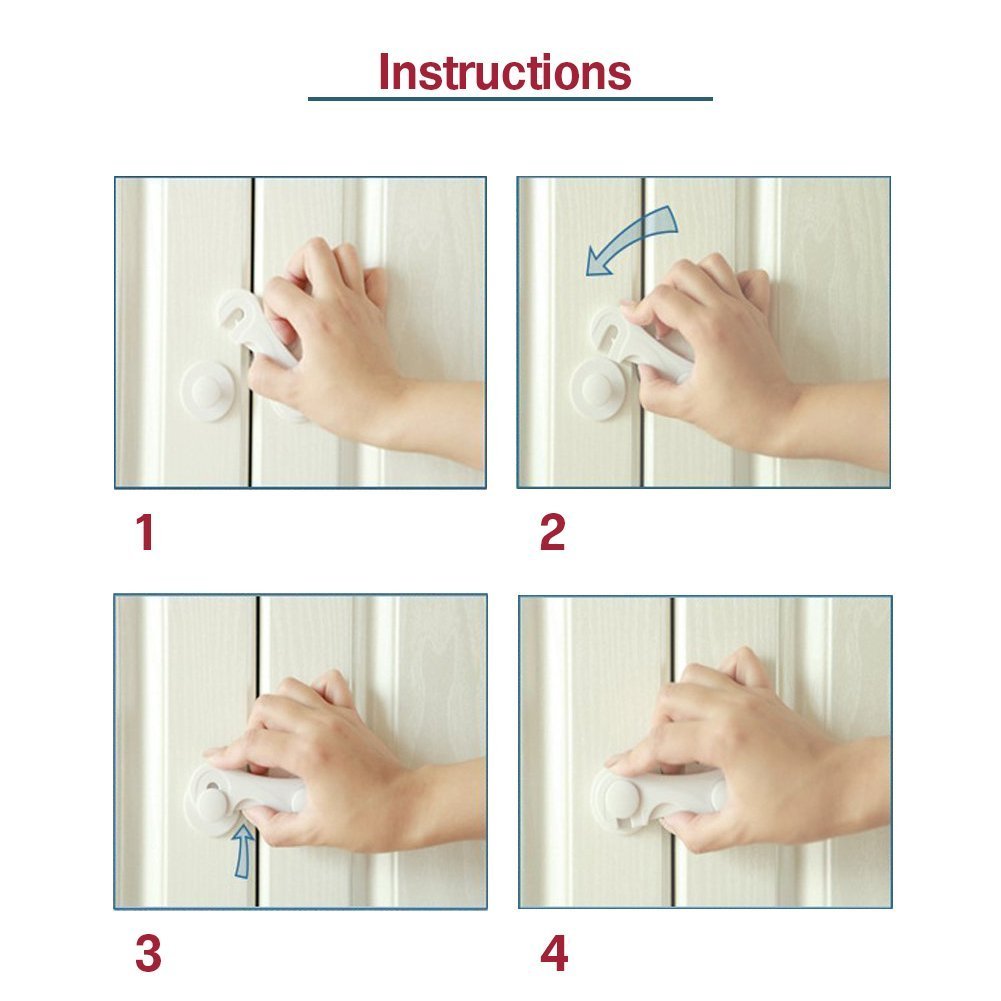 Instructions

1

2

3

4