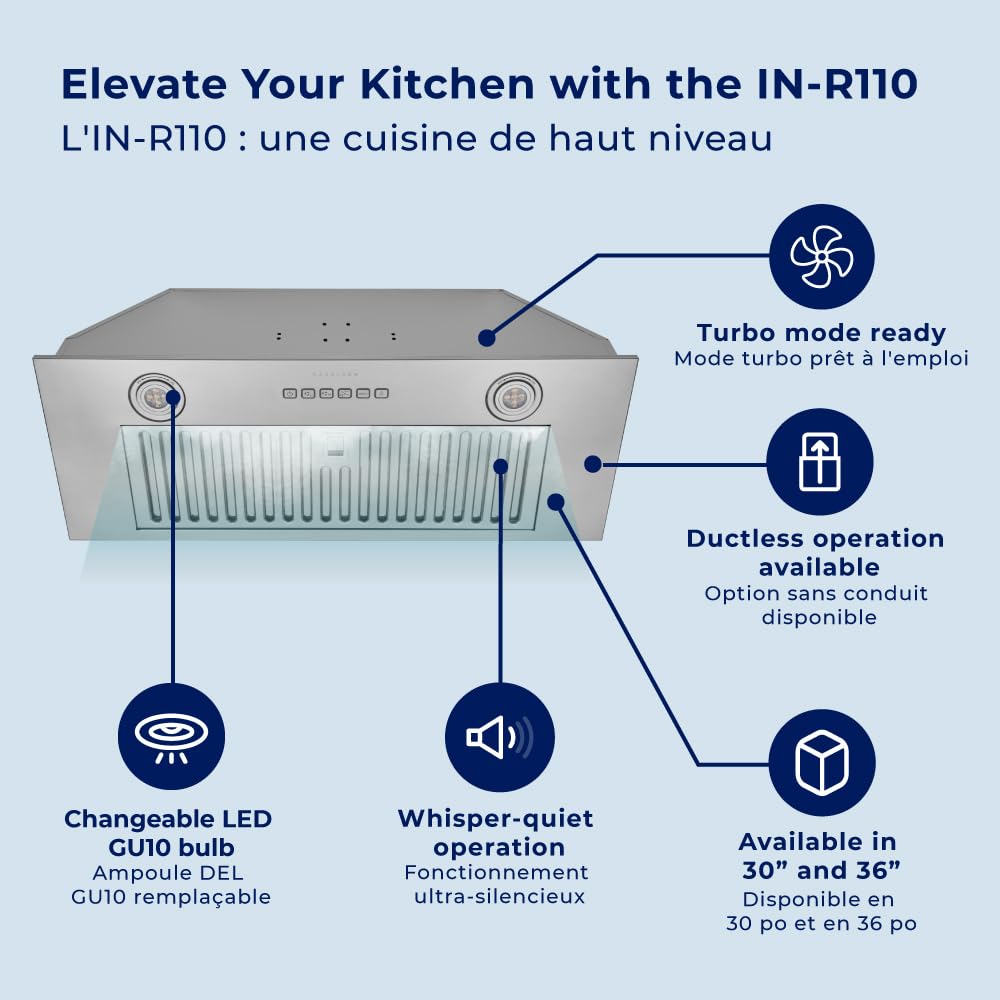 Elevate Your Kitchen with the IN-R110
L'IN-R110 : une cuisine de haut niveau

Turbo mode ready
Mode turbo prêt à l'emploi

Ductless operation available
Option sans conduit disponible

Changeable LED GU10 bulb
Ampoule DEL GU10 remplaçable

Whisper-quiet operation
Fonctionnement ultra-silencieux

Available in 30” and 36”
Disponible en 30 po et en 36 po