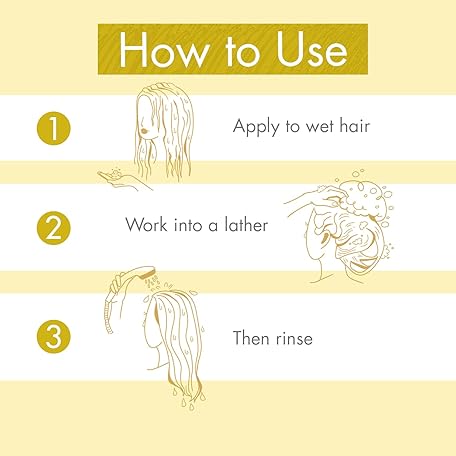 How to Use

1

Apply to wet hair

2

Work into a lather

3

Then rinse