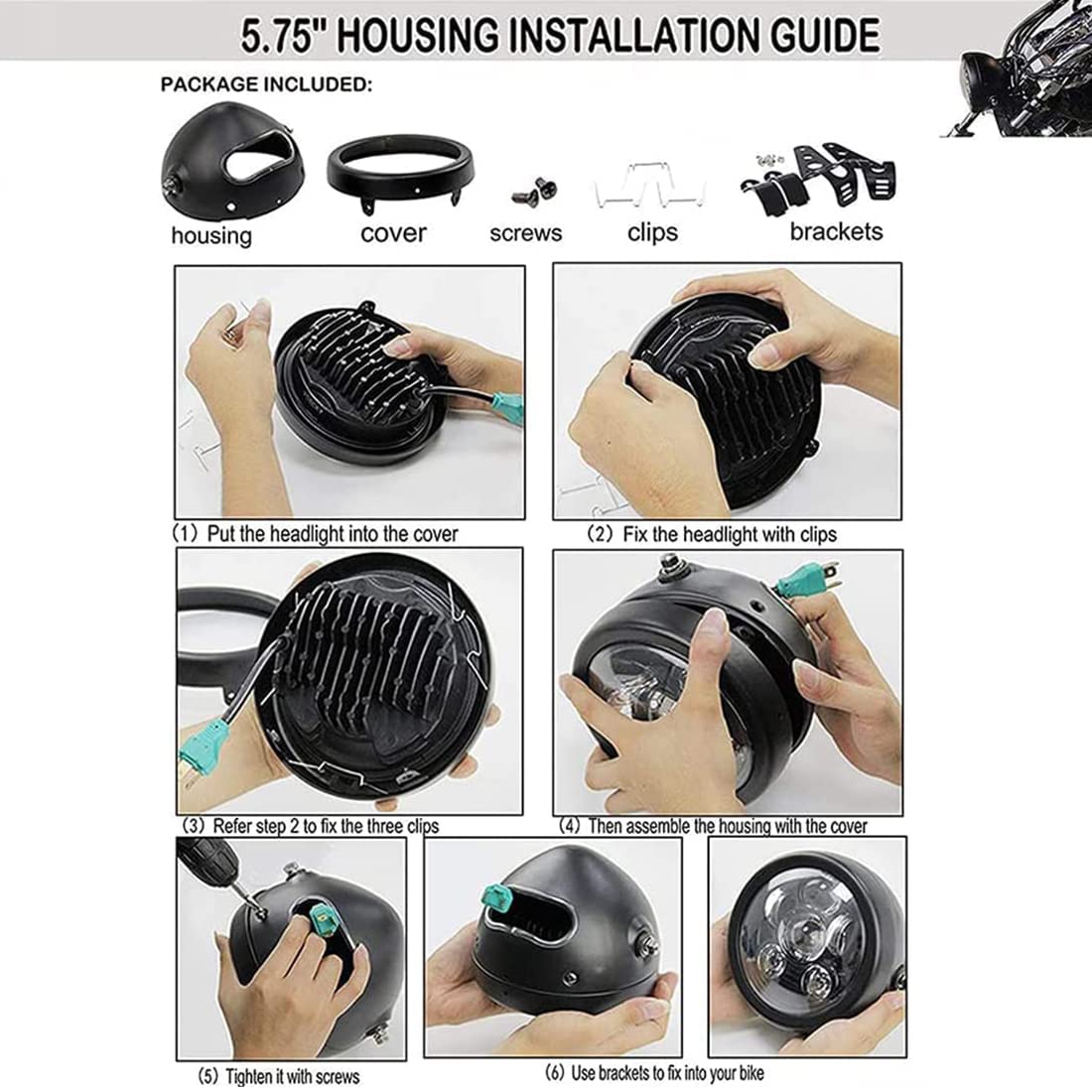 5.75" HOUSING INSTALLATION GUIDE

PACKAGE INCLUDED:

housing

cover

screws

clips

brackets

(1) Put the headlight into the cover

(2) Fix the headlight with clips

(3) Refer step 2 to fix the three clips

(4) Then assemble the housing with the cover

(5) Tighten it with screws

(6) Use brackets to fix into your bike