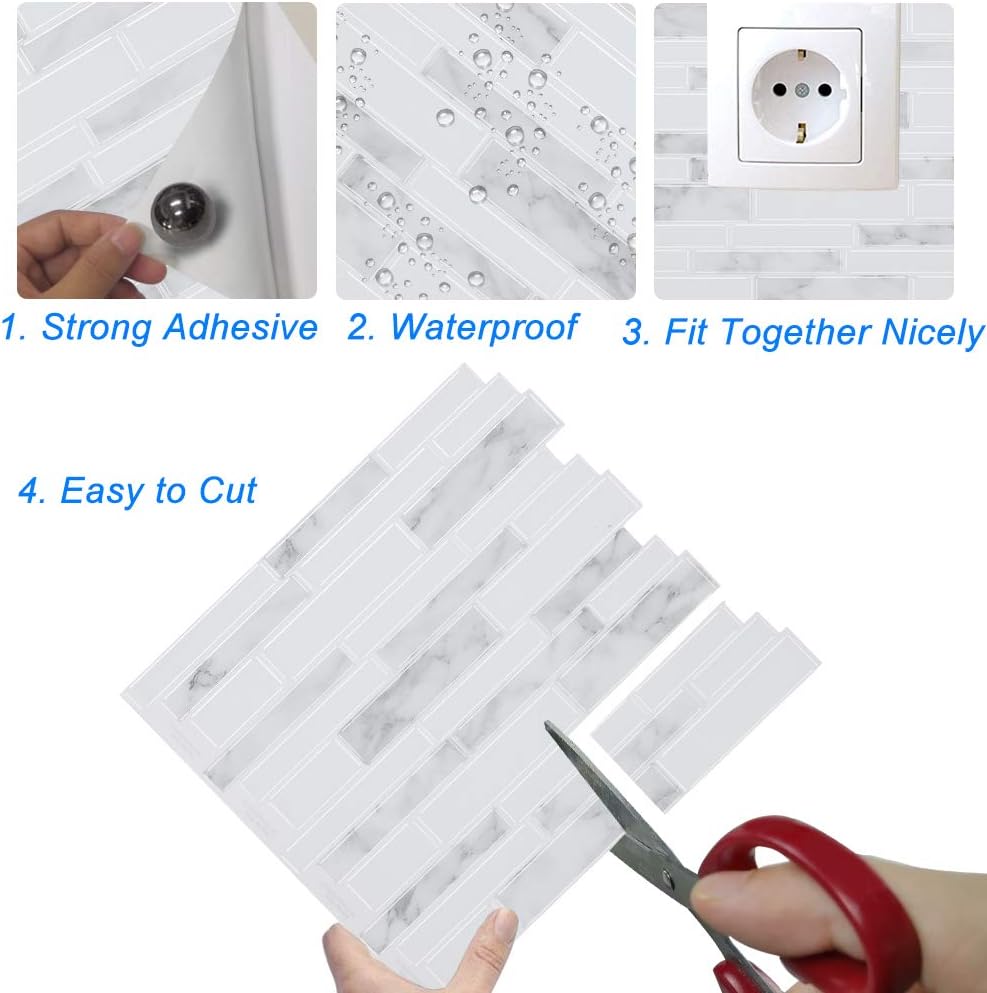 1. Strong Adhesive

2. Waterproof

3. Fit Together Nicely

4. Easy to Cut