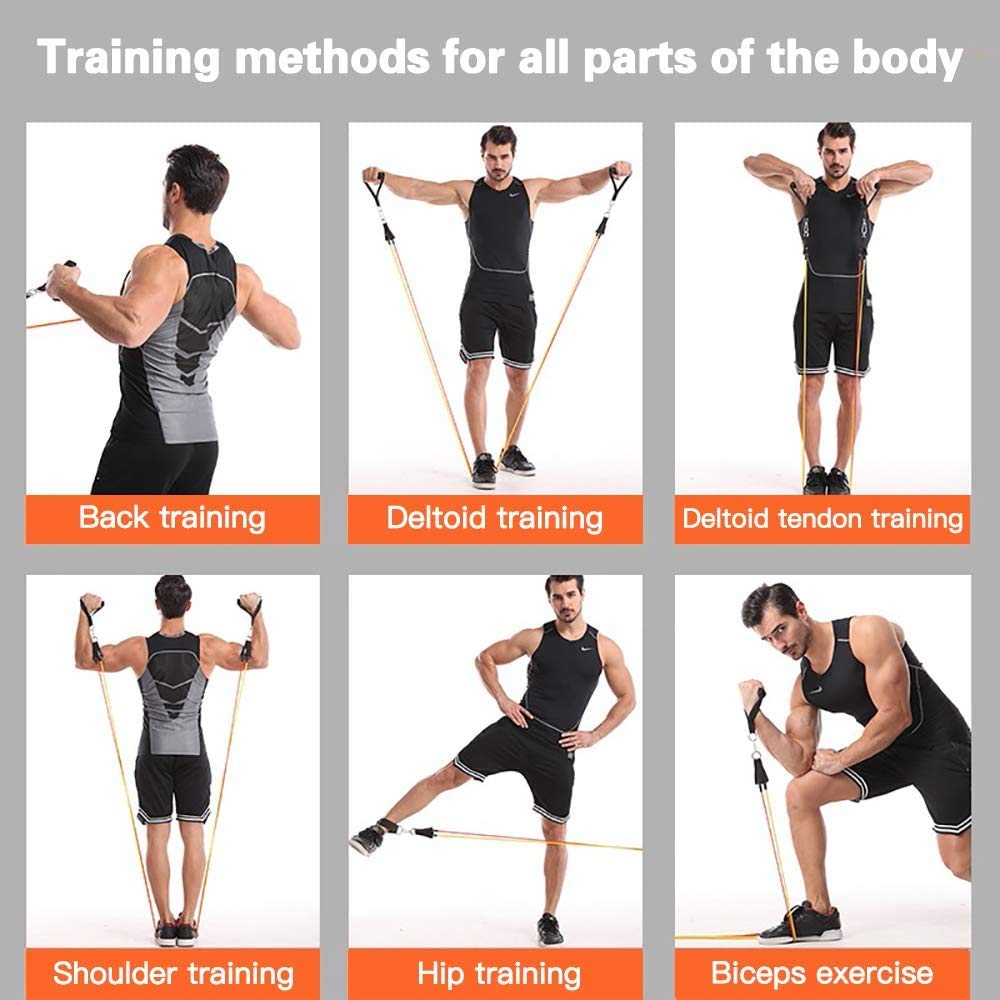 Training methods for all parts of the body

Back training

Deltoid training

Deltoid tendon training

Shoulder training

Hip training

Biceps exercise