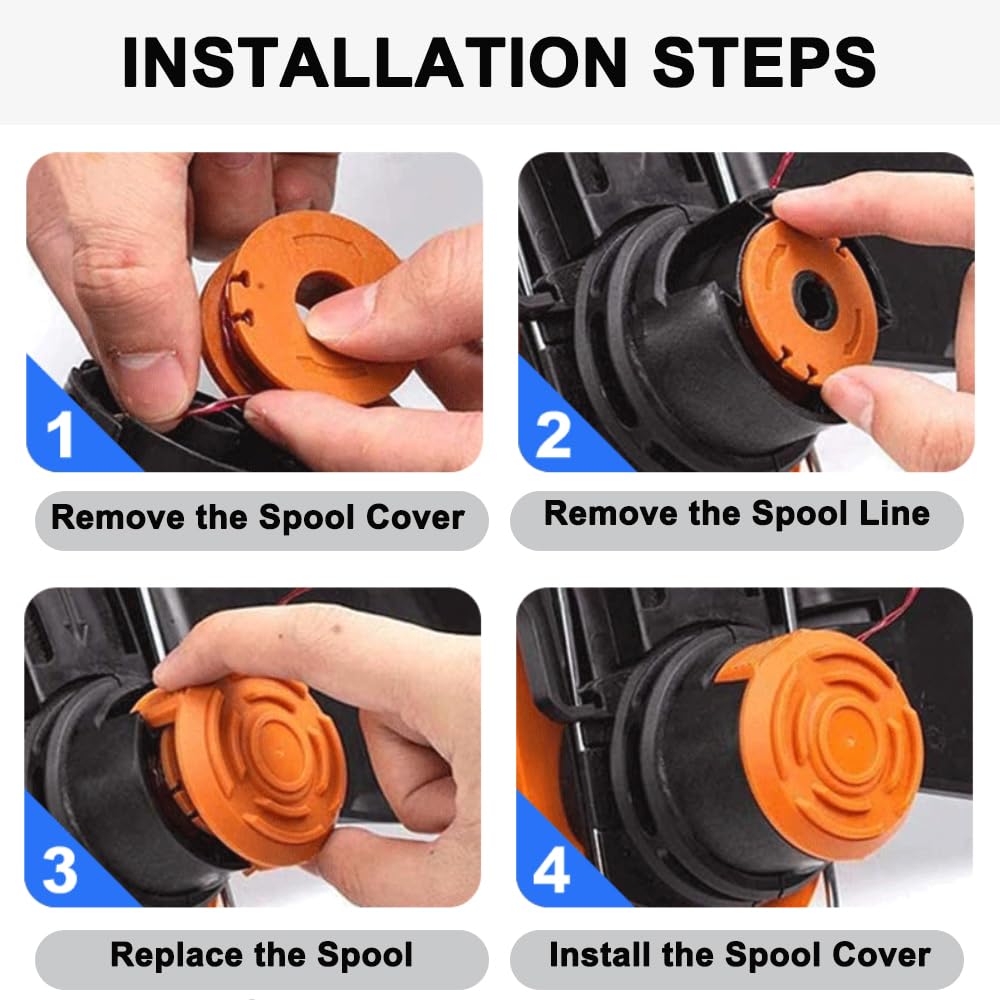 INSTALLATION STEPS

1

Remove the Spool Cover

2

Remove the Spool Line

3

Replace the Spool

4

Install the Spool Cover