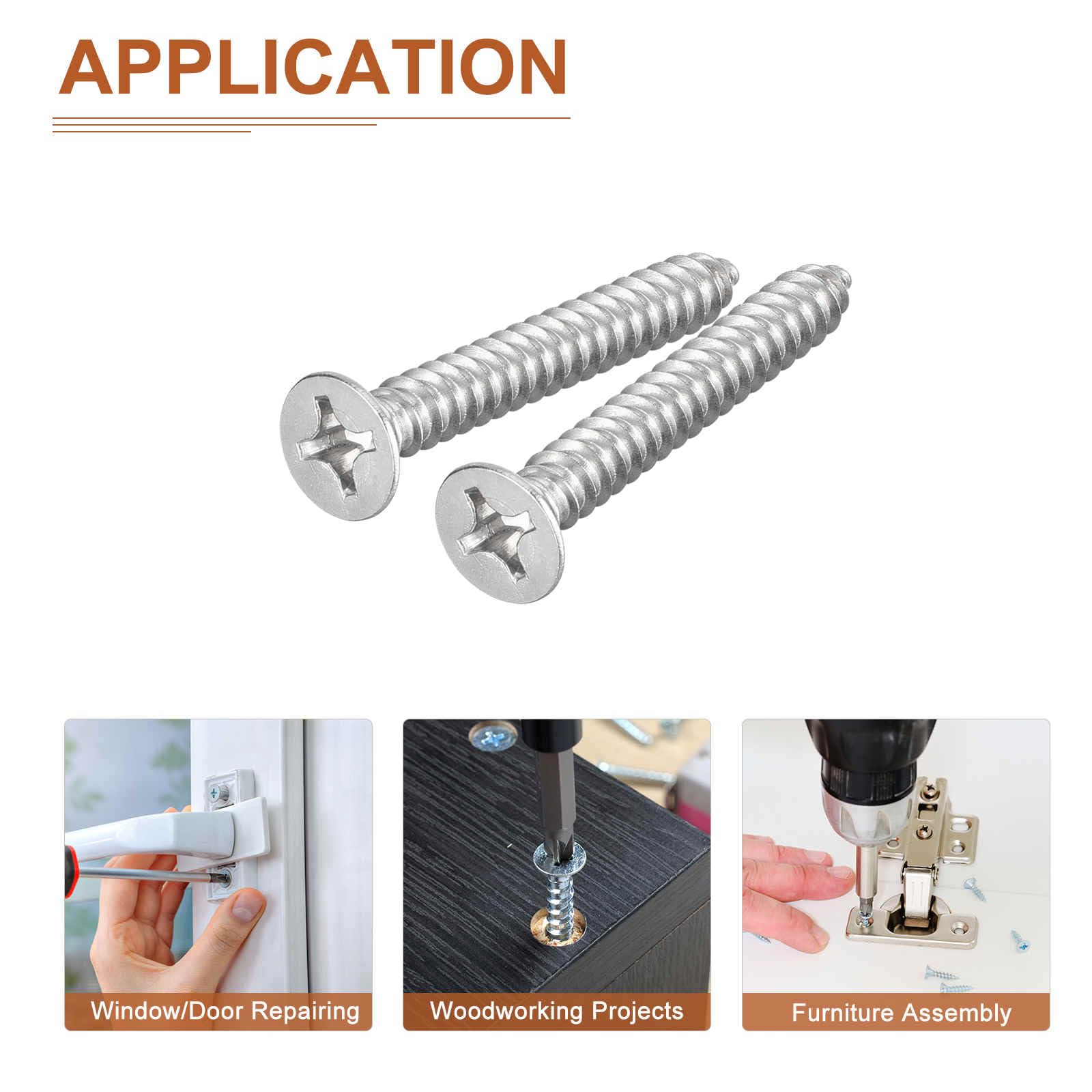 APPLICATION

Window/Door Repairing

Woodworking Projects

Furniture Assembly