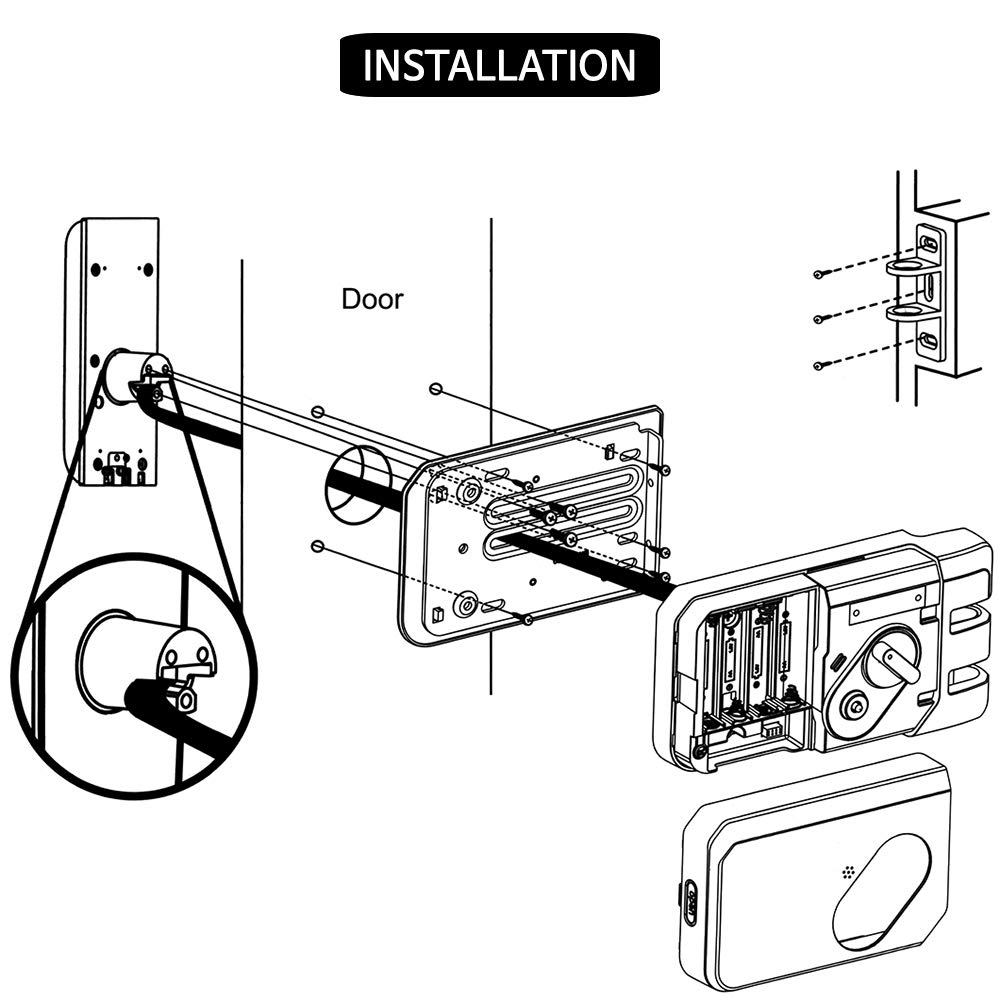 INSTALLATION

Door