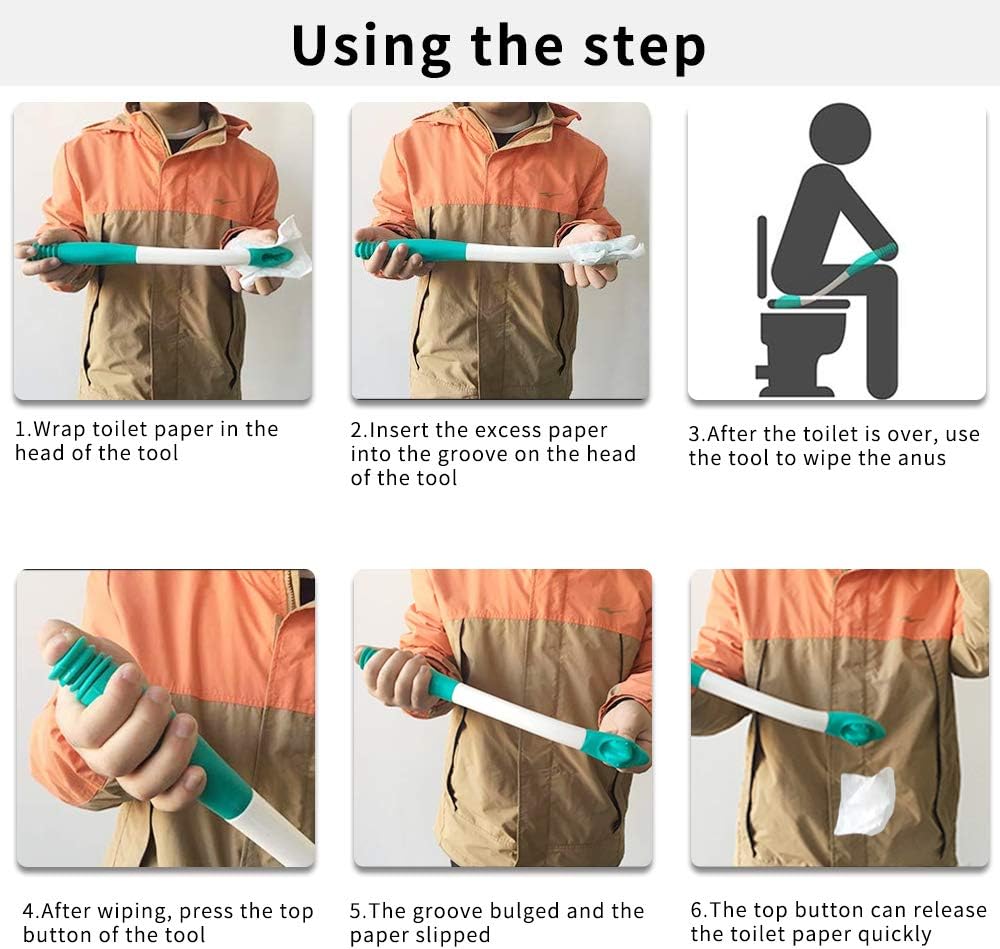 Using the step

1.Wrap toilet paper in the head of the tool

2.Insert the excess paper into the groove on the head of the tool

3.After the toilet is over, use the tool to wipe the anus

4.After wiping, press the top button of the tool

5.The groove bulged and the paper slipped

6.The top button can release the toilet paper quickly