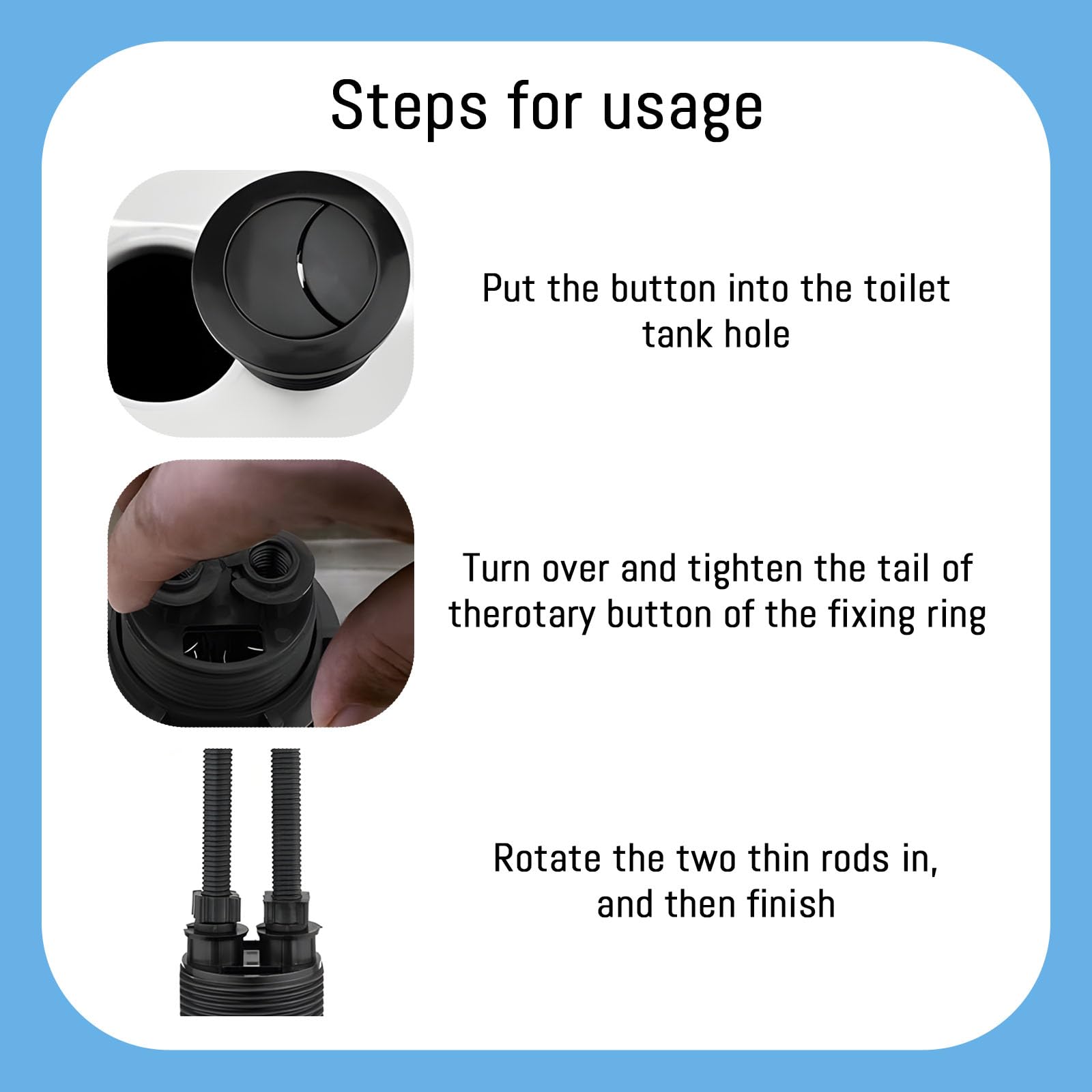 Steps for usage

Put the button into the toilet tank hole

Turn over and tighten the tail of therotary button of the fixing ring

Rotate the two thin rods in, and then finish