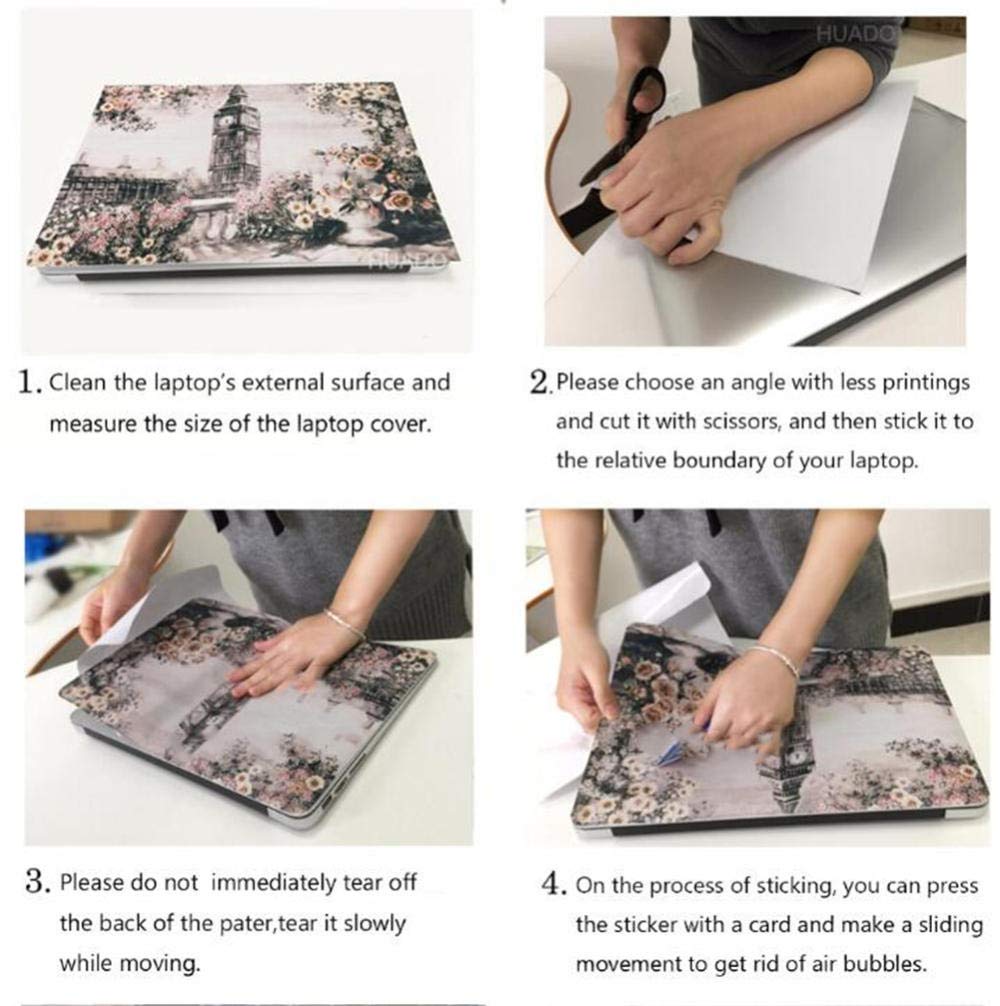 HUADO

HUADO

1. Clean the laptop's external surface and measure the size of the laptop cover.

2. Please choose an angle with less printings and cut it with scissors, and then stick it to the relative boundary of your laptop.

3. Please do not immediately tear off the back of the pater,tear it slowly while moving.

4. On the process of sticking, you can press the sticker with a card and make a sliding movement to get rid of air bubbles.