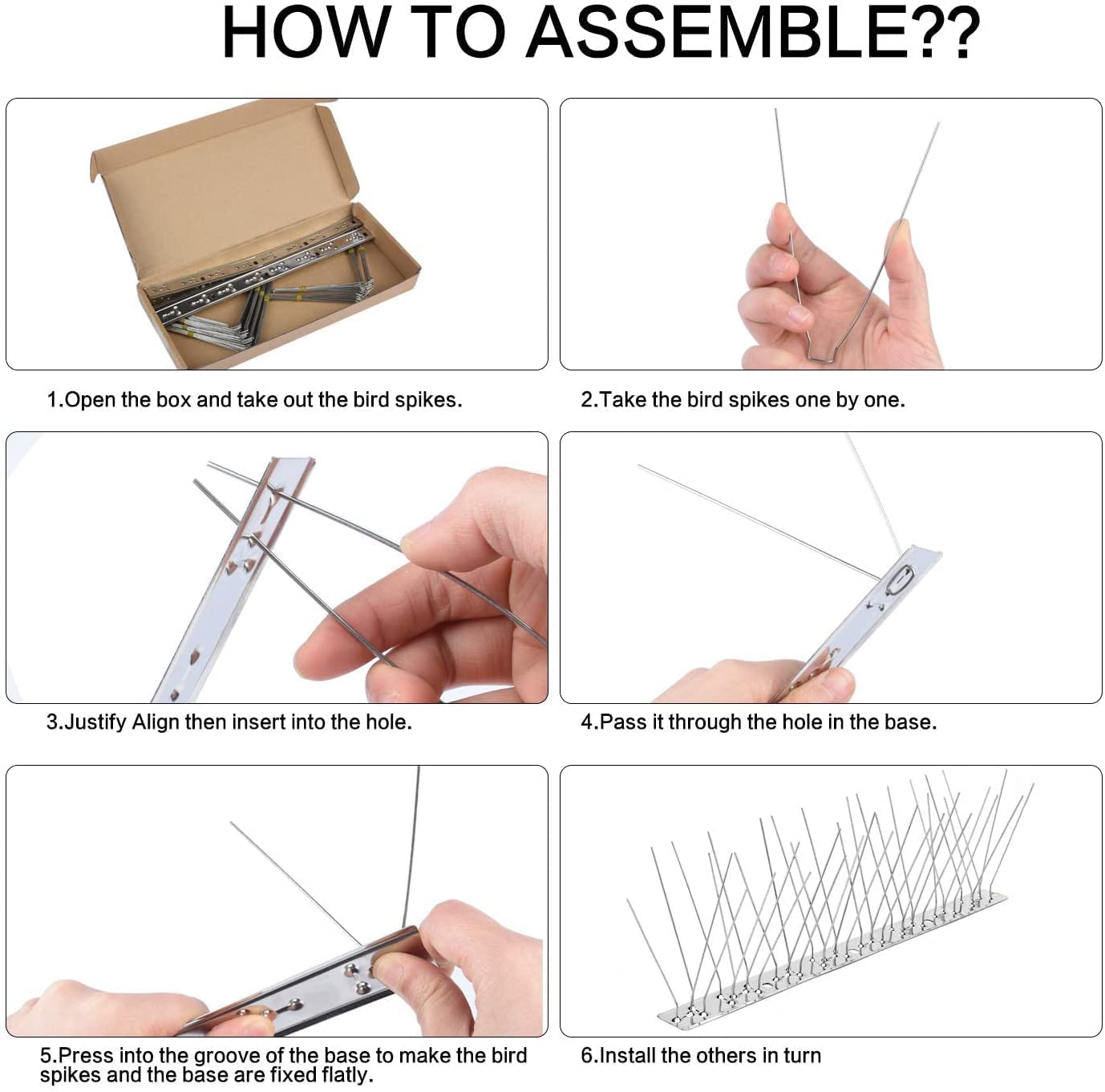 HOW TO ASSEMBLE??

1.Open the box and take out the bird spikes.

2.Take the bird spikes one by one.

3.Justify Align then insert into the hole.

4.Pass it through the hole in the base.

5.Press into the groove of the base to make the bird spikes and the base are fixed flatly.

6.Install the others in turn