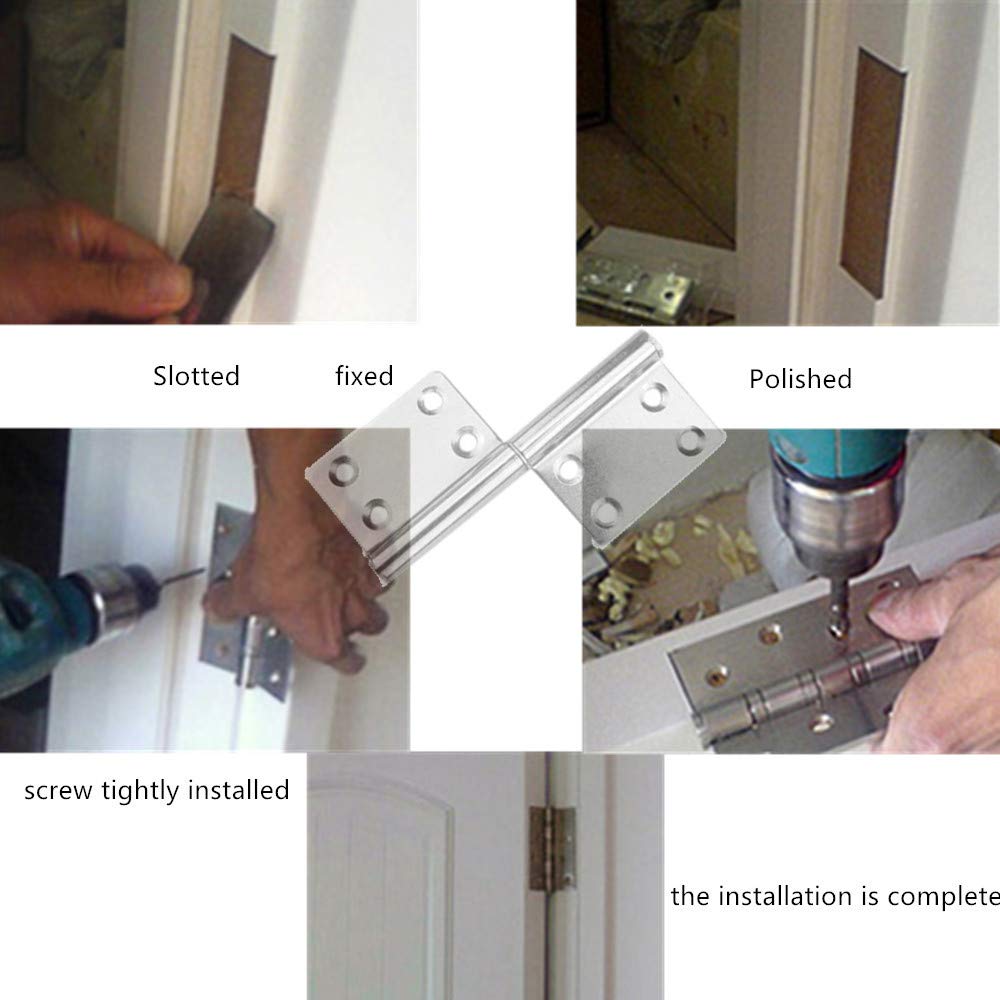 Slotted

fixed

Polished

screw tightly installed

the installation is complete