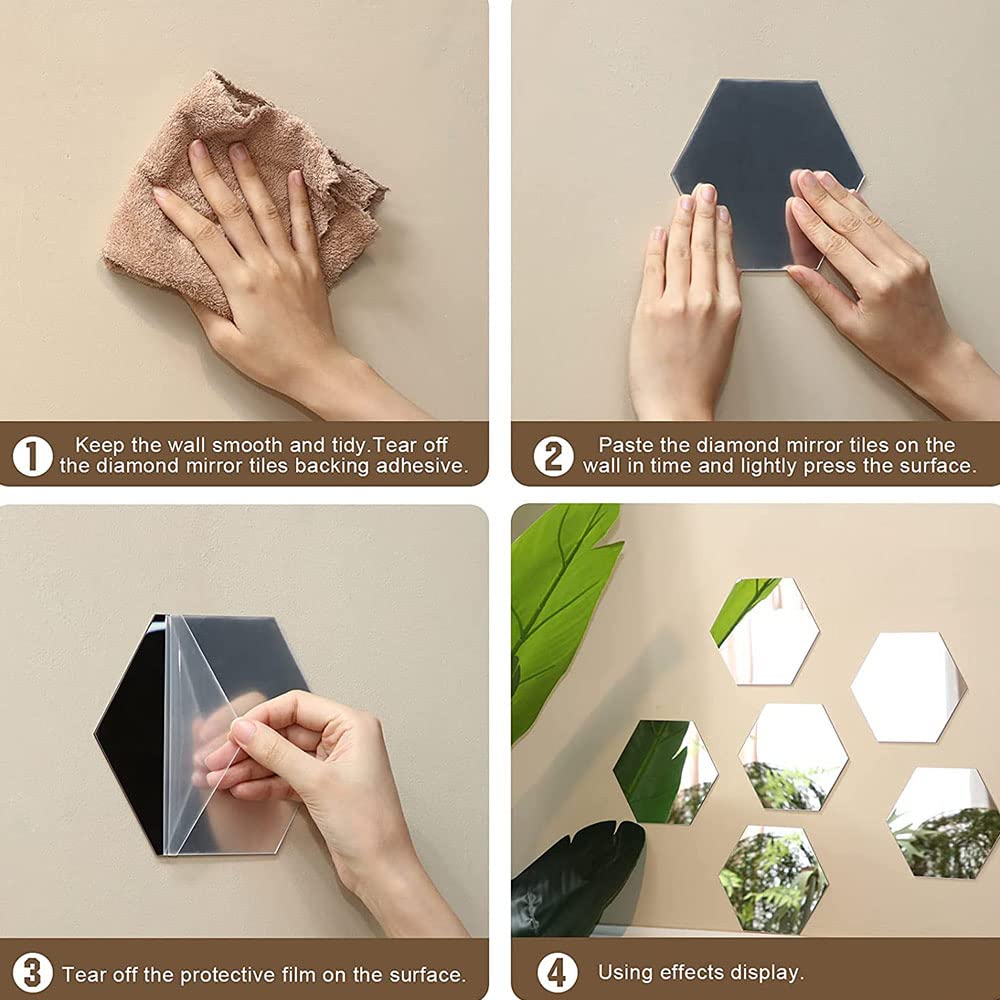 1 Keep the wall smooth and tidy.Tear off the diamond mirror tiles backing adhesive.

2 Paste the diamond mirror tiles on the wall in time and lightly press the surface.

3 Tear off the protective film on the surface.

4 Using effects display.