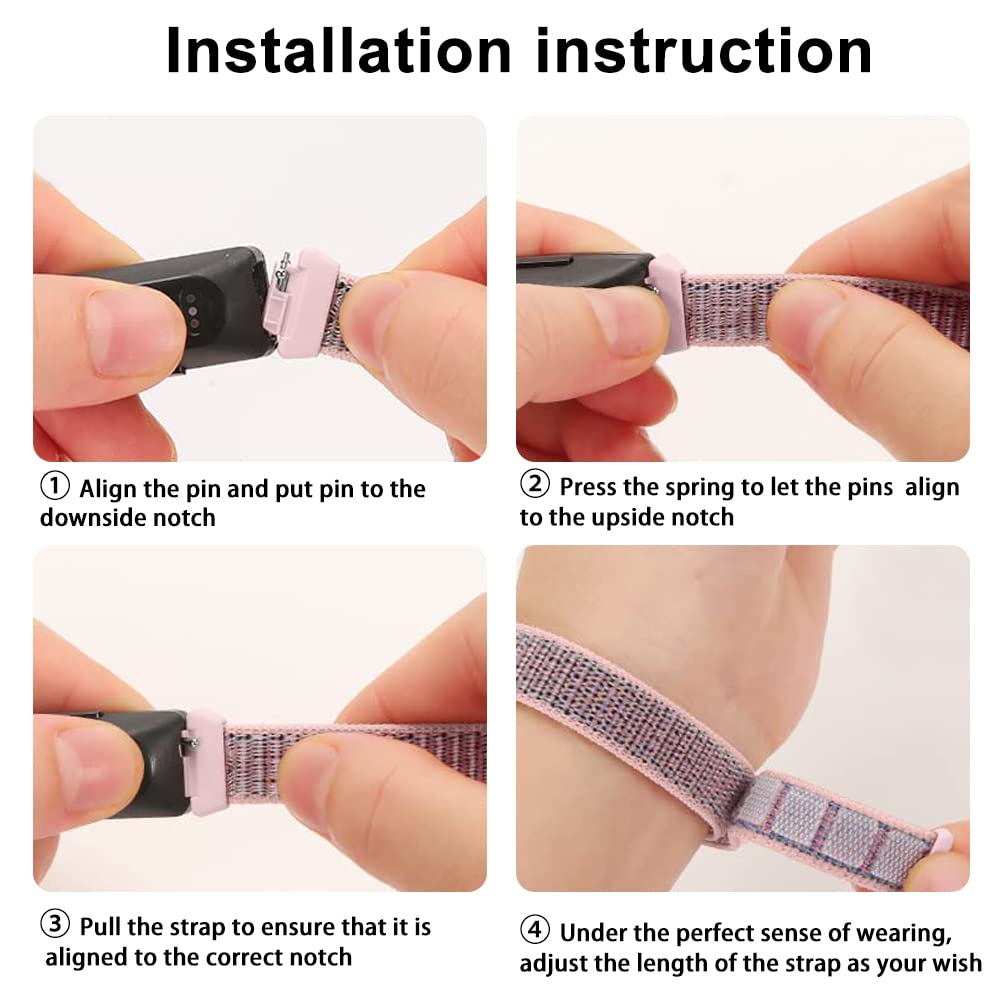 Installation instruction

① Align the pin and put pin to the downside notch

② Press the spring to let the pins  align to the upside notch

③ Pull the strap to ensure that it is aligned to the correct notch

④ Under the perfect sense of wearing, adjust the length of the strap as your wish